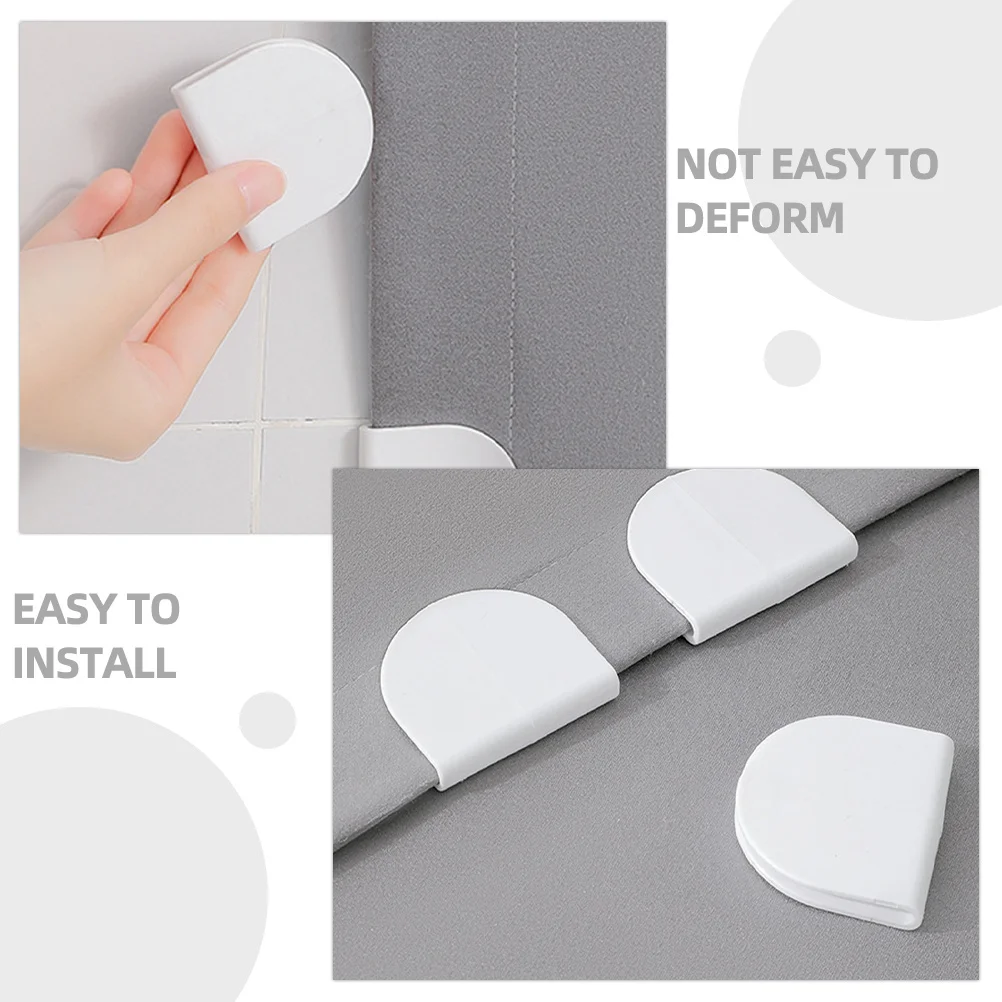 NOT EASY TO DEFORM

EASY TO INSTALL