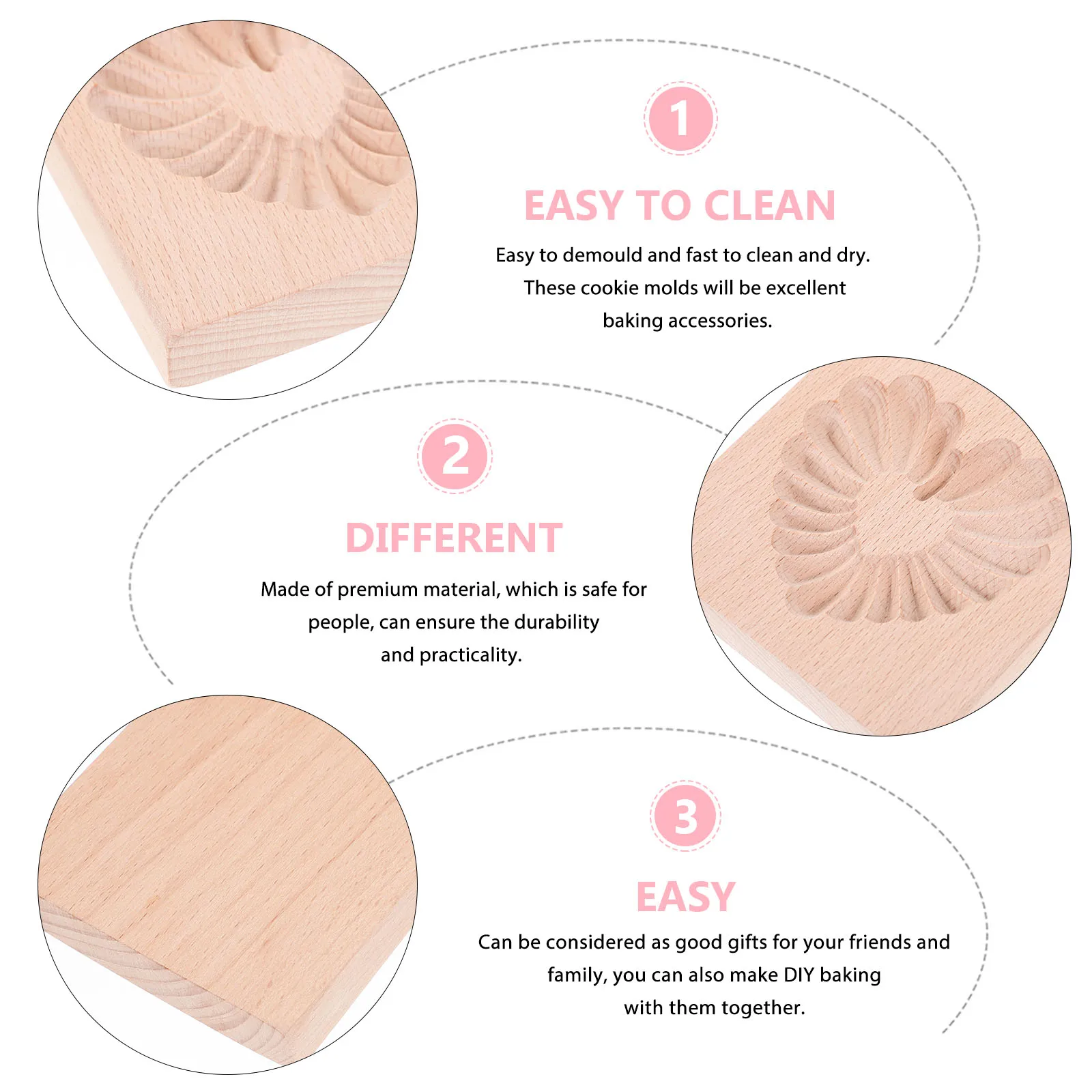 1

EASY TO CLEAN

Easy to demould and fast to clean and dry. These cookie molds will be excellent baking accessories.

2

DIFFERENT

Made of premium material, which is safe for people, can ensure the durability and practicality.

3

EASY

Can be considered as good gifts for your friends and family, you can also make DIY baking with them together.