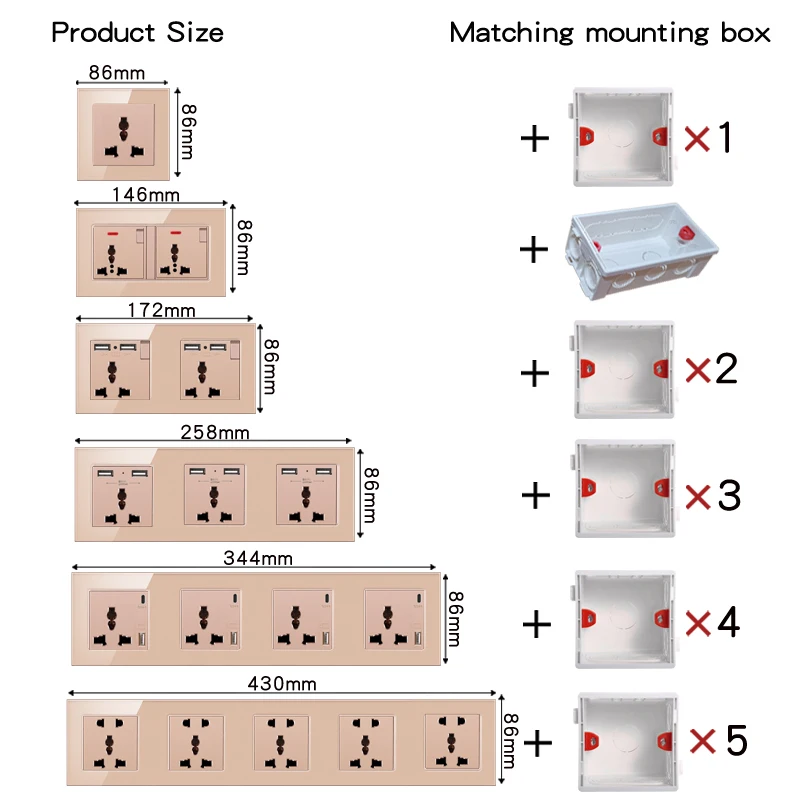 Product Size

Matching mounting box

86mm
86mm
+ ×1

146mm
86mm
+

172mm
86mm
+ ×2

258mm
86mm
+ ×3

344mm
86mm
+ ×4

430mm
86mm
+ ×5