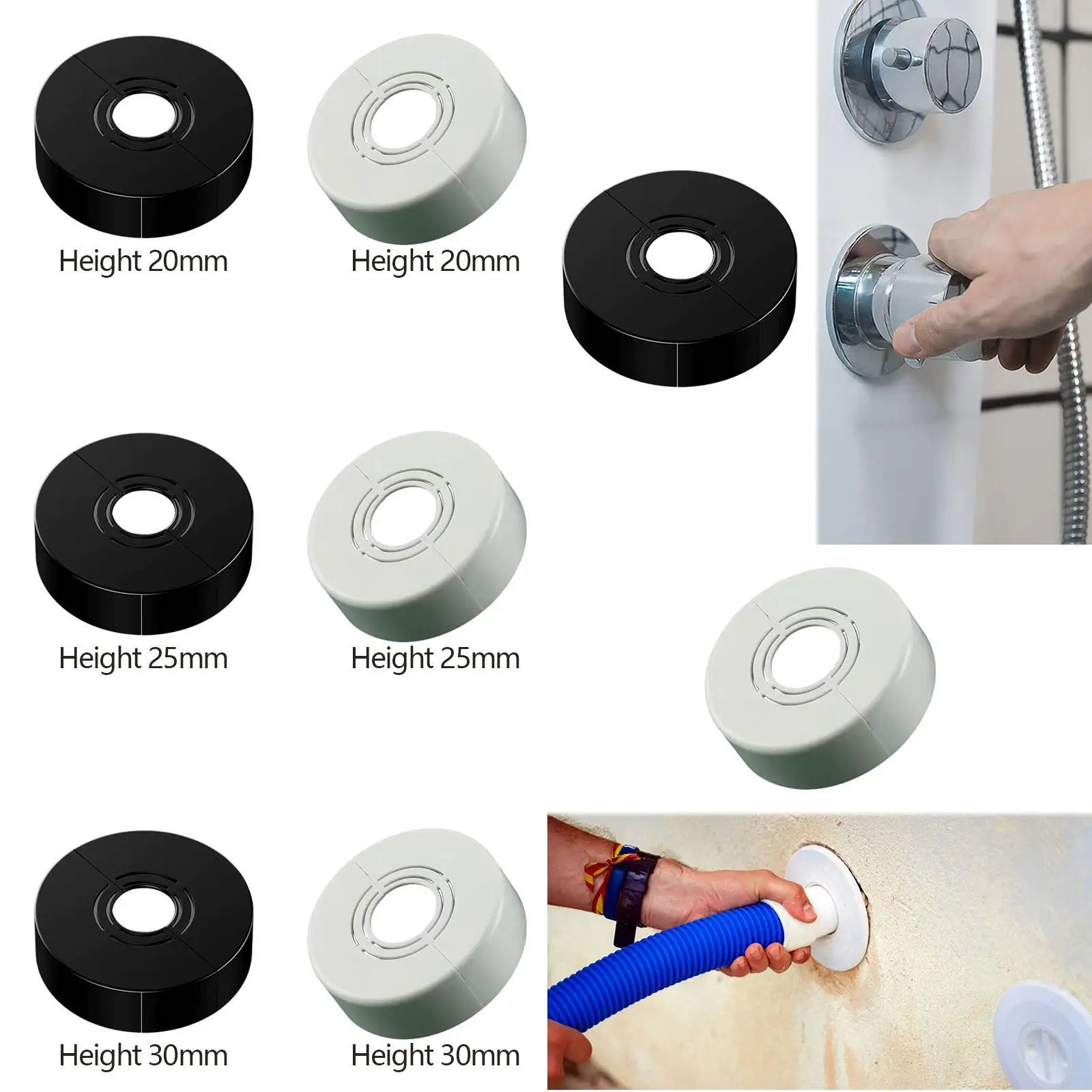 Height 20mm

Height 20mm

Height 25mm

Height 25mm

Height 30mm

Height 30mm