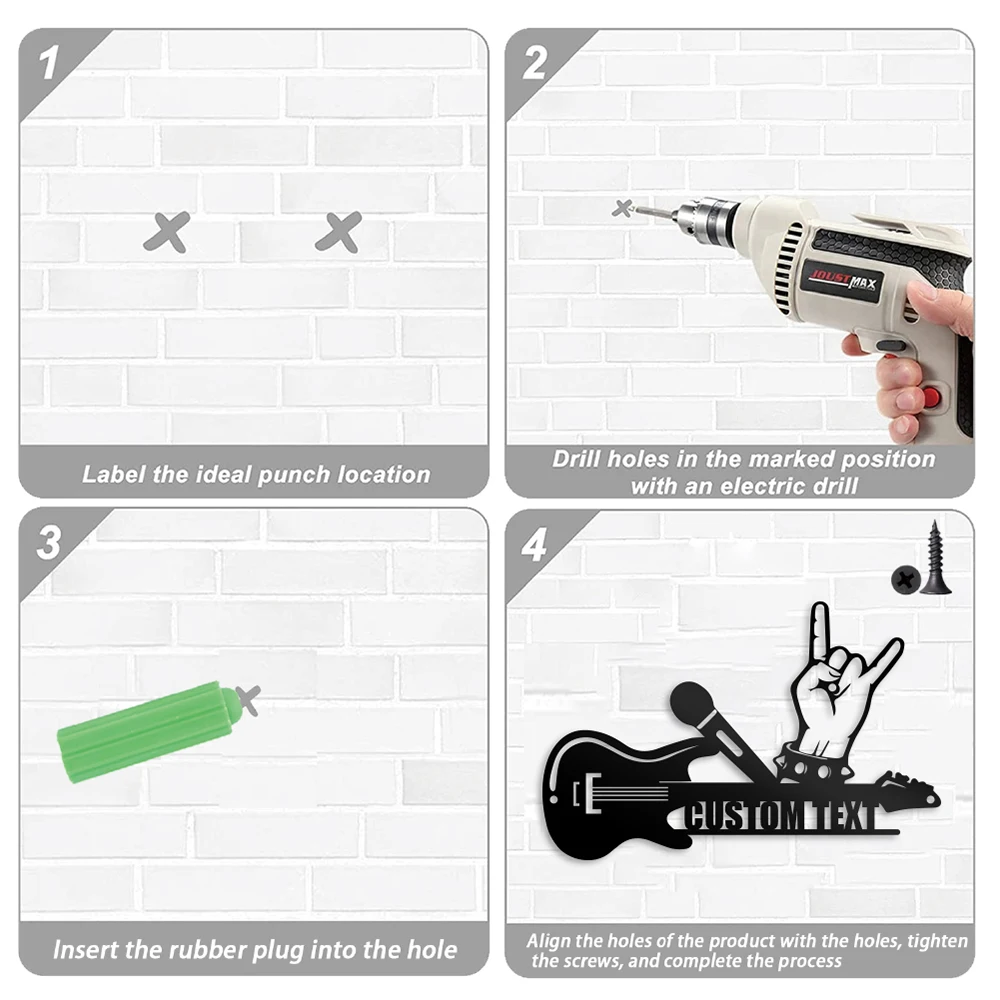 1

Label the ideal punch location

2

JOUSTMAX

Drill holes in the marked position with an electric drill

3

Insert the rubber plug into the hole

4

CUSTOM TEXT

Align the holes of the product with the holes, tighten the screws, and complete the process