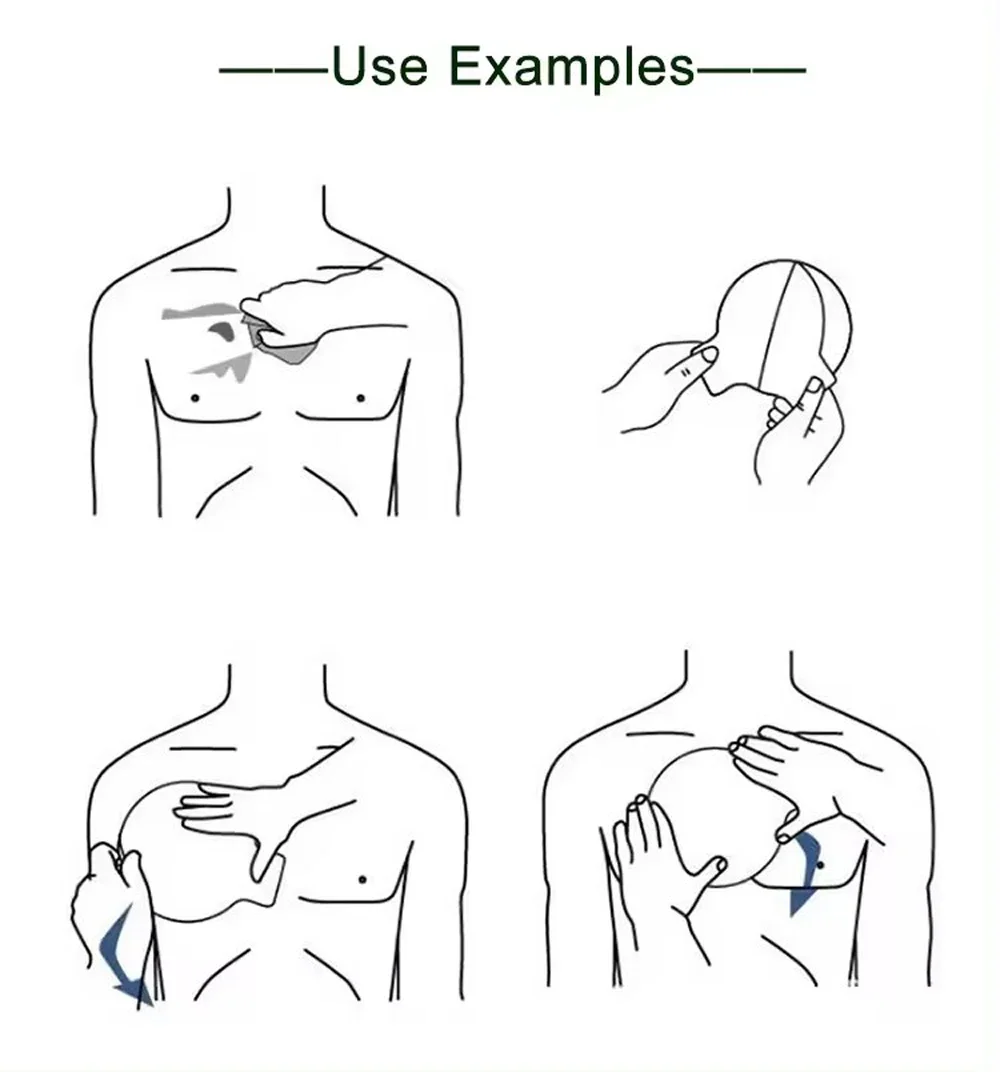 ——Use Examples——