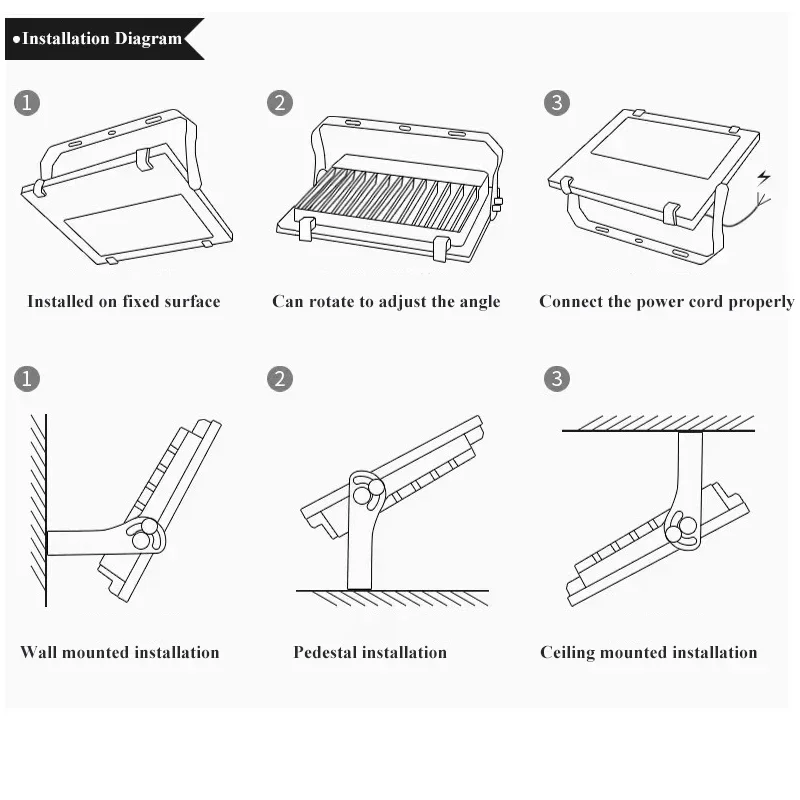 ●Installation Diagram

1

Installed on fixed surface

2

Can rotate to adjust the angle

3

Connect the power cord properly

1

Wall mounted installation

2

Pedestal installation

3

Ceiling mounted installation