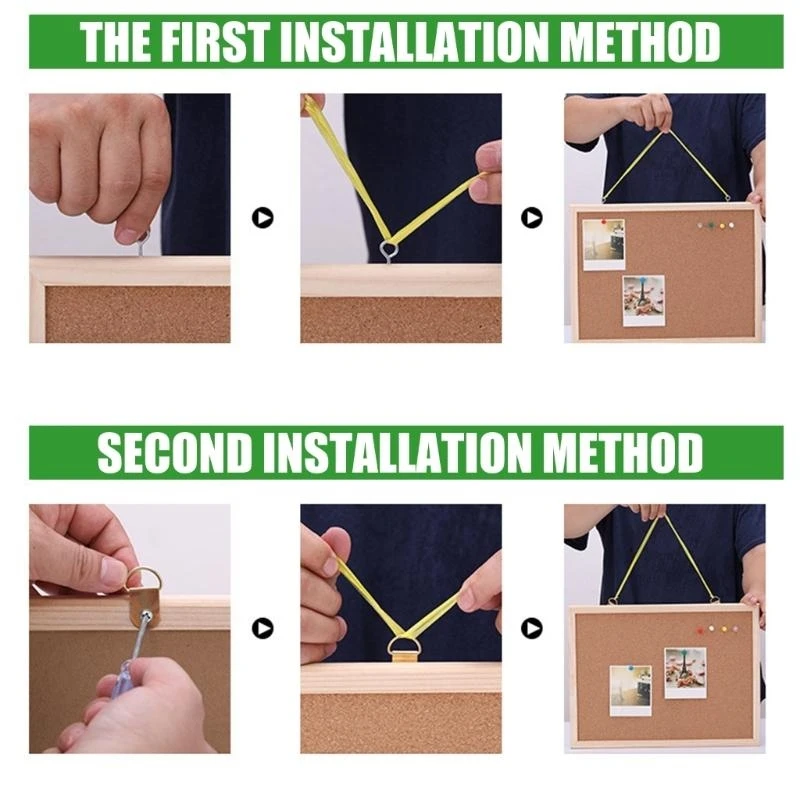 THE FIRST INSTALLATION METHOD

SECOND INSTALLATION METHOD