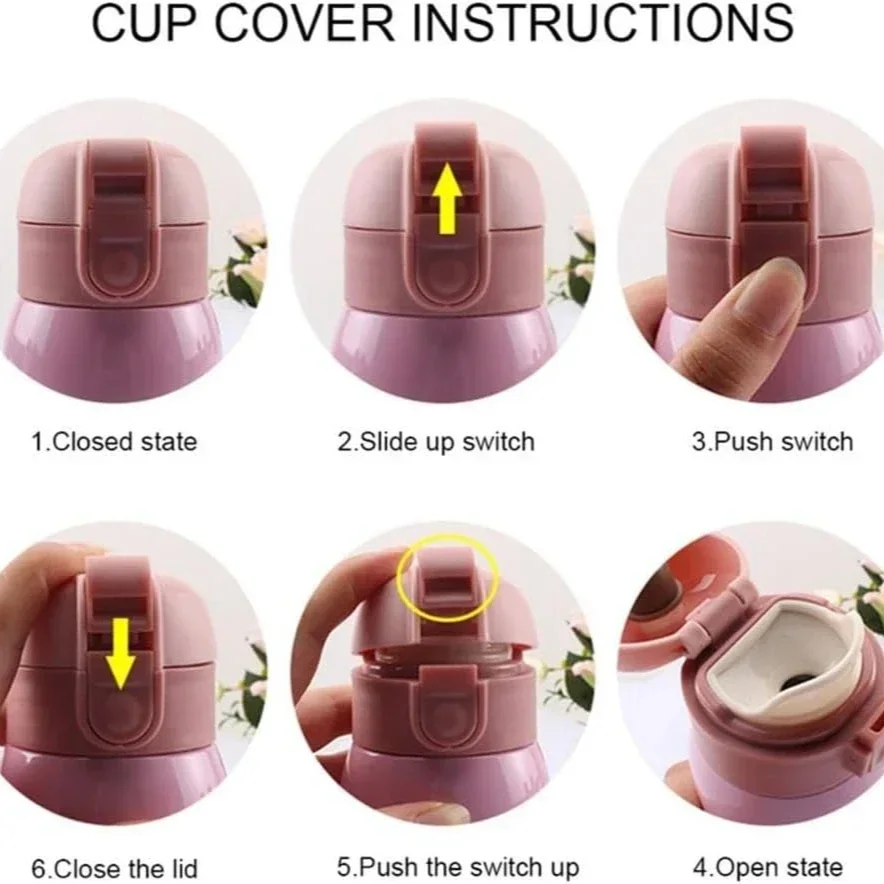 CUP COVER INSTRUCTIONS

1.Closed state

2.Slide up switch

3.Push switch

6.Close the lid

5.Push the switch up

4.Open state