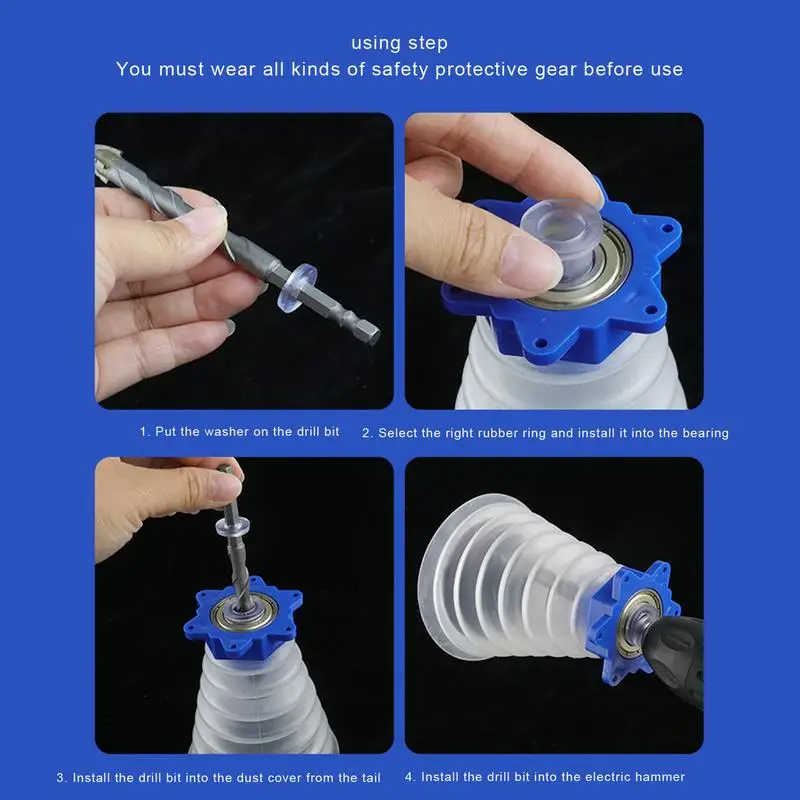 using step
You must wear all kinds of safety protective gear before use

1. Put the washer on the drill bit

2. Select the right rubber ring and install it into the bearing

3. Install the drill bit into the dust cover from the tail

4. Install the drill bit into the electric hammer