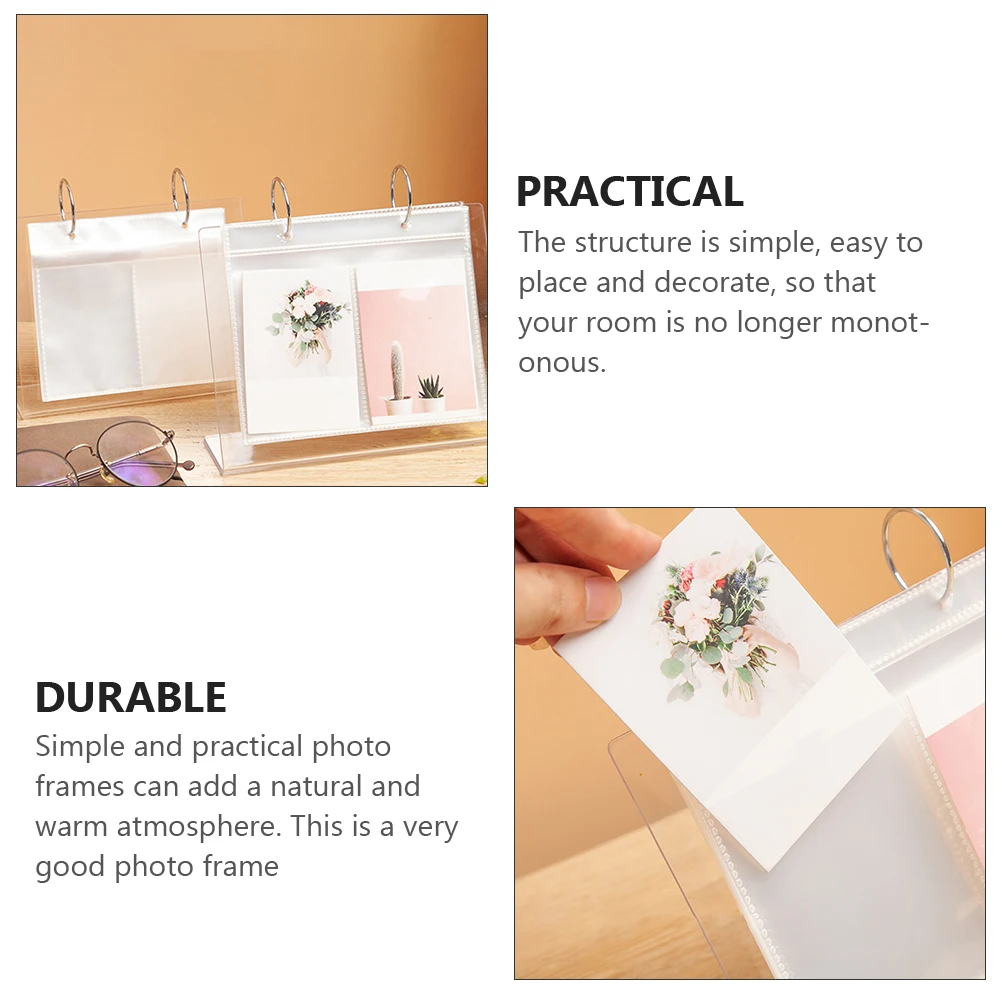 PRACTICAL
The structure is simple, easy to place and decorate, so that your room is no longer monotonous.

DURABLE
Simple and practical photo frames can add a natural and warm atmosphere. This is a very good photo frame