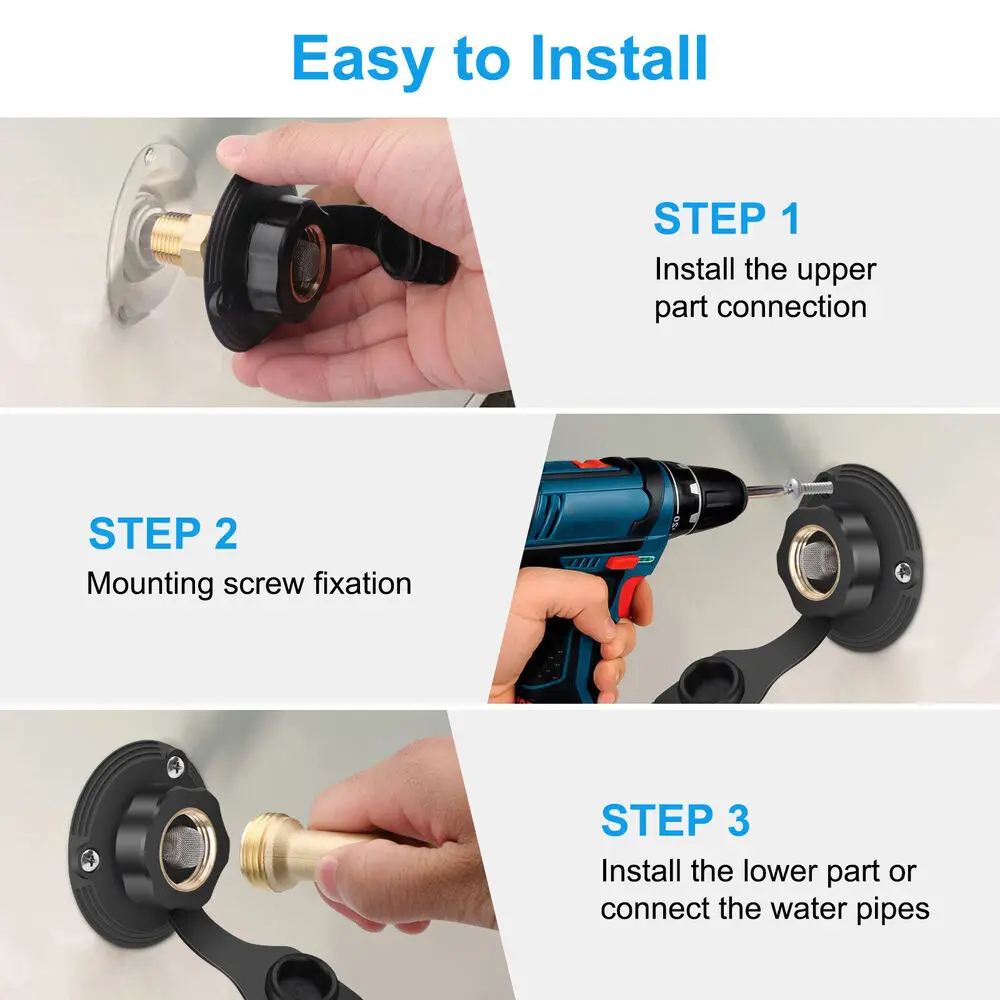 Easy to Install

STEP 1
Install the upper part connection

STEP 2
Mounting screw fixation

STEP 3
Install the lower part or connect the water pipes