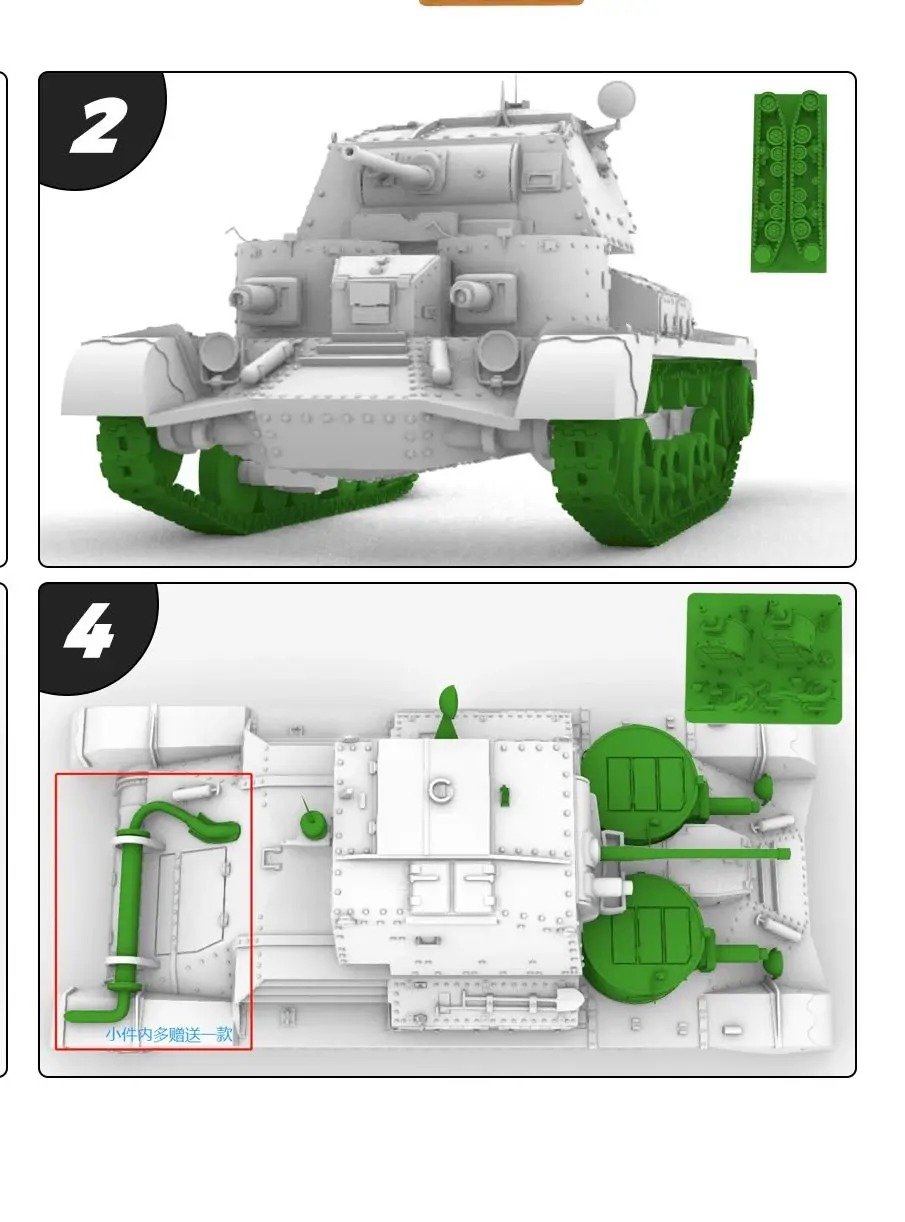 2

4

小件内多赠送一款