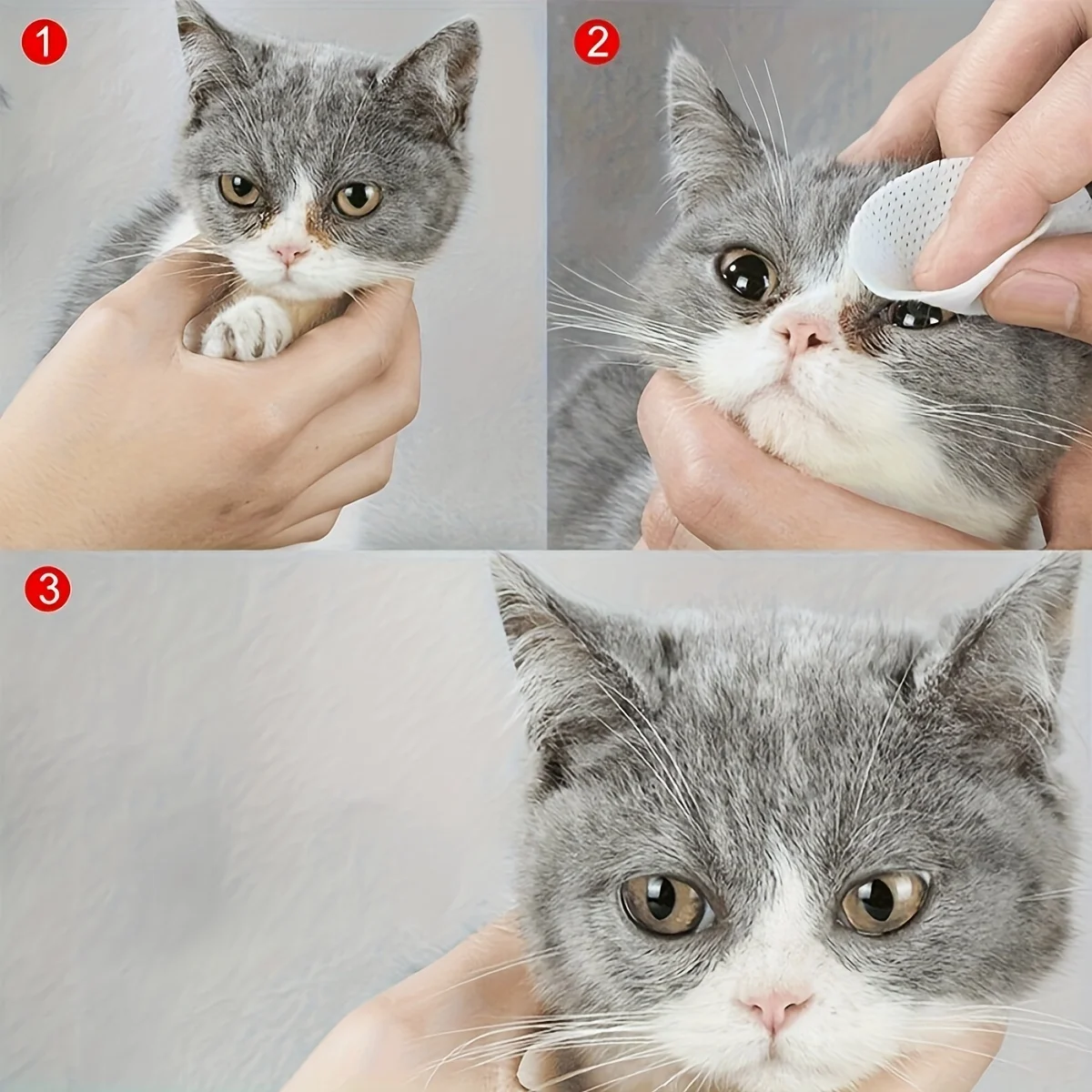 1

2

3