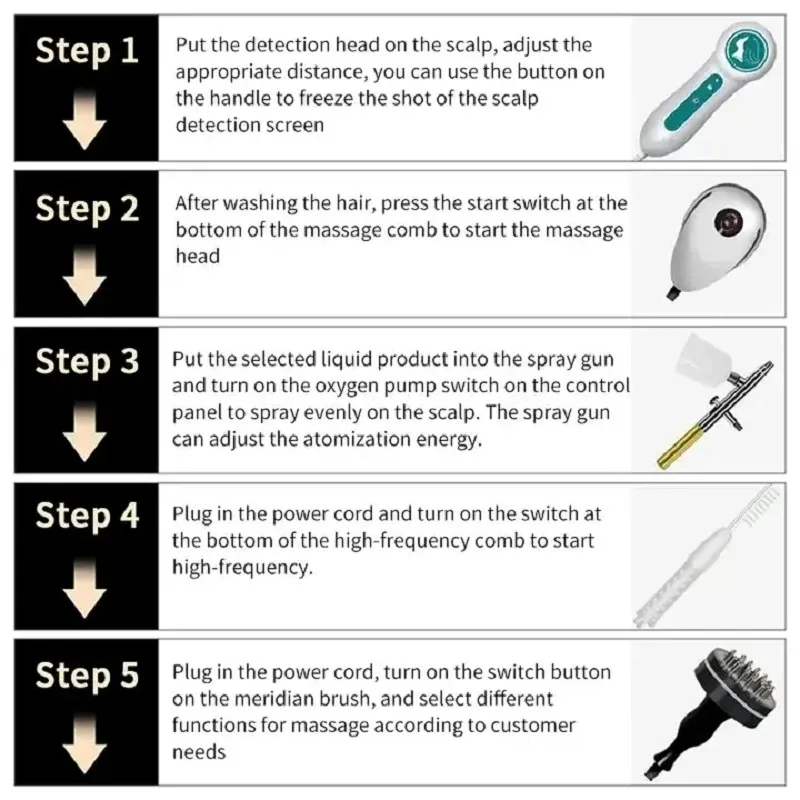 Step 1

Put the detection head on the scalp, adjust the appropriate distance, you can use the button on the handle to freeze the shot of the scalp detection screen

Step 2

After washing the hair, press the start switch at the bottom of the massage comb to start the massage head

Step 3

Put the selected liquid product into the spray gun and turn on the oxygen pump switch on the control panel to spray evenly on the scalp. The spray gun can adjust the atomization energy.

Step 4

Plug in the power cord and turn on the switch at the bottom of the high-frequency comb to start high-frequency.

Step 5

Plug in the power cord, turn on the switch button on the meridian brush, and select different functions for massage according to customer needs