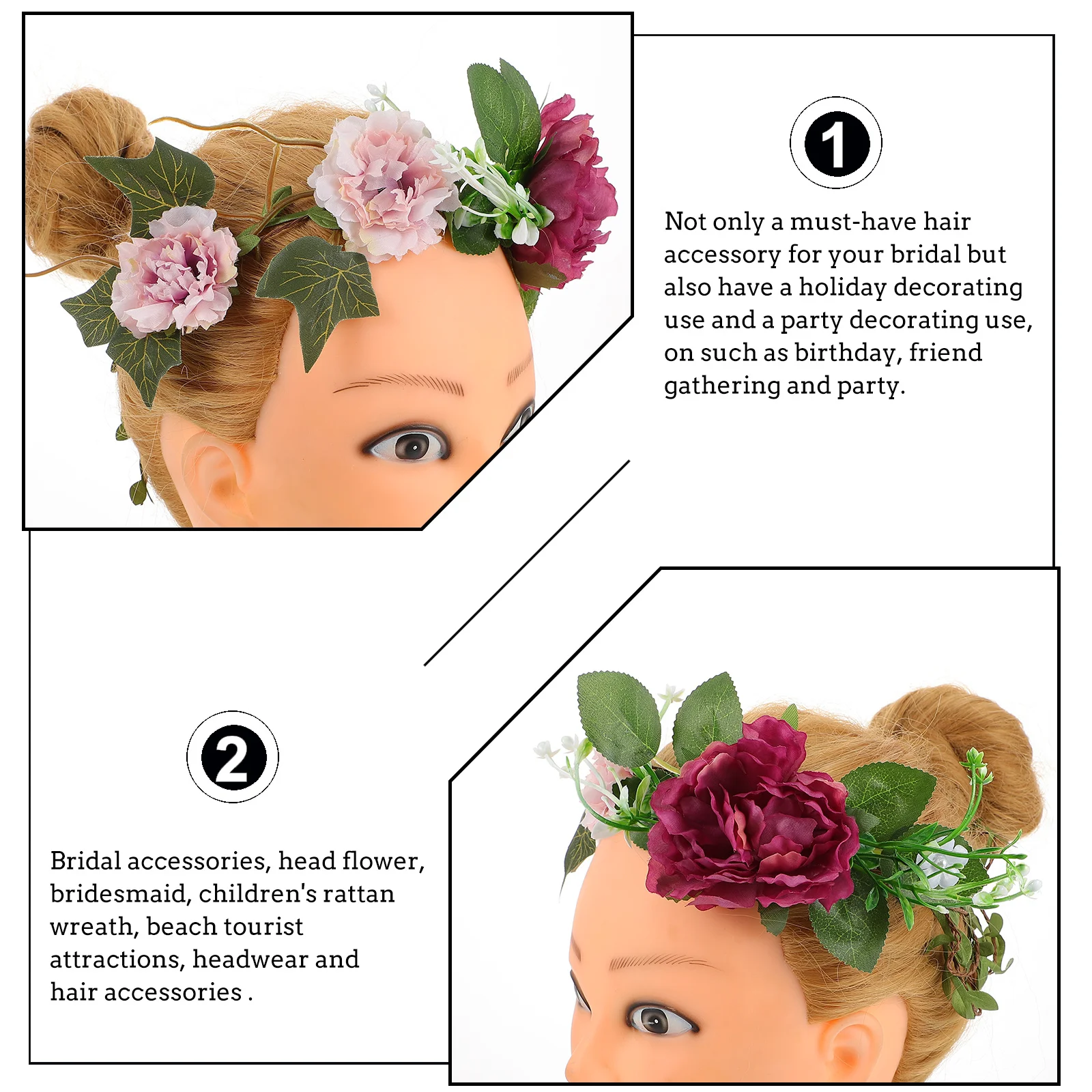 1

Not only a must-have hair accessory for your bridal but also have a holiday decorating use and a party decorating use, on such as birthday, friend gathering and party.

2

Bridal accessories, head flower, bridesmaid, children's rattan wreath, beach tourist attractions, headwear and hair accessories .