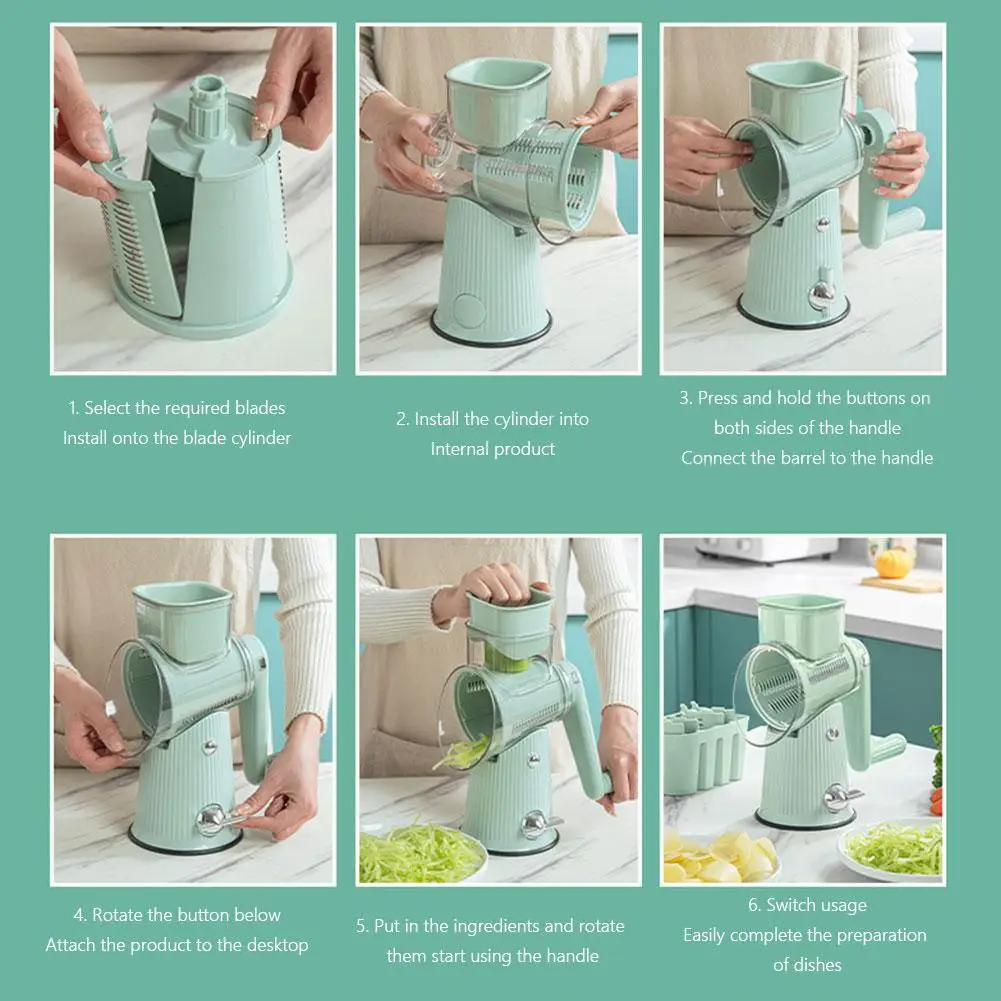 1. Select the required blades
Install onto the blade cylinder

2. Install the cylinder into
Internal product

3. Press and hold the buttons on
both sides of the handle
Connect the barrel to the handle

4. Rotate the button below
Attach the product to the desktop

5. Put in the ingredients and rotate
them start using the handle

6. Switch usage
Easily complete the preparation
of dishes