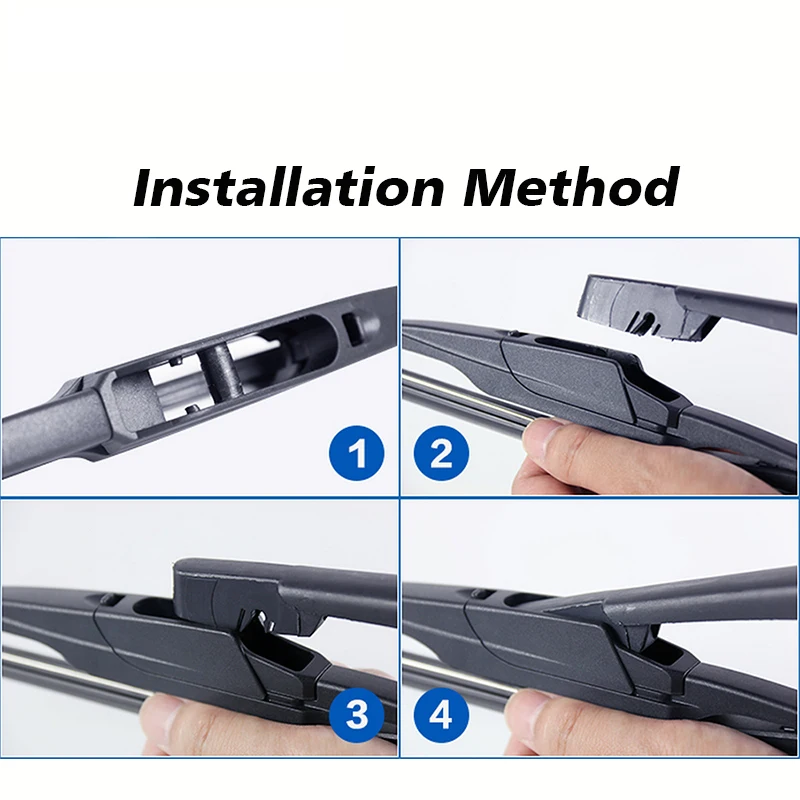 Installation Method

1

2

3

4