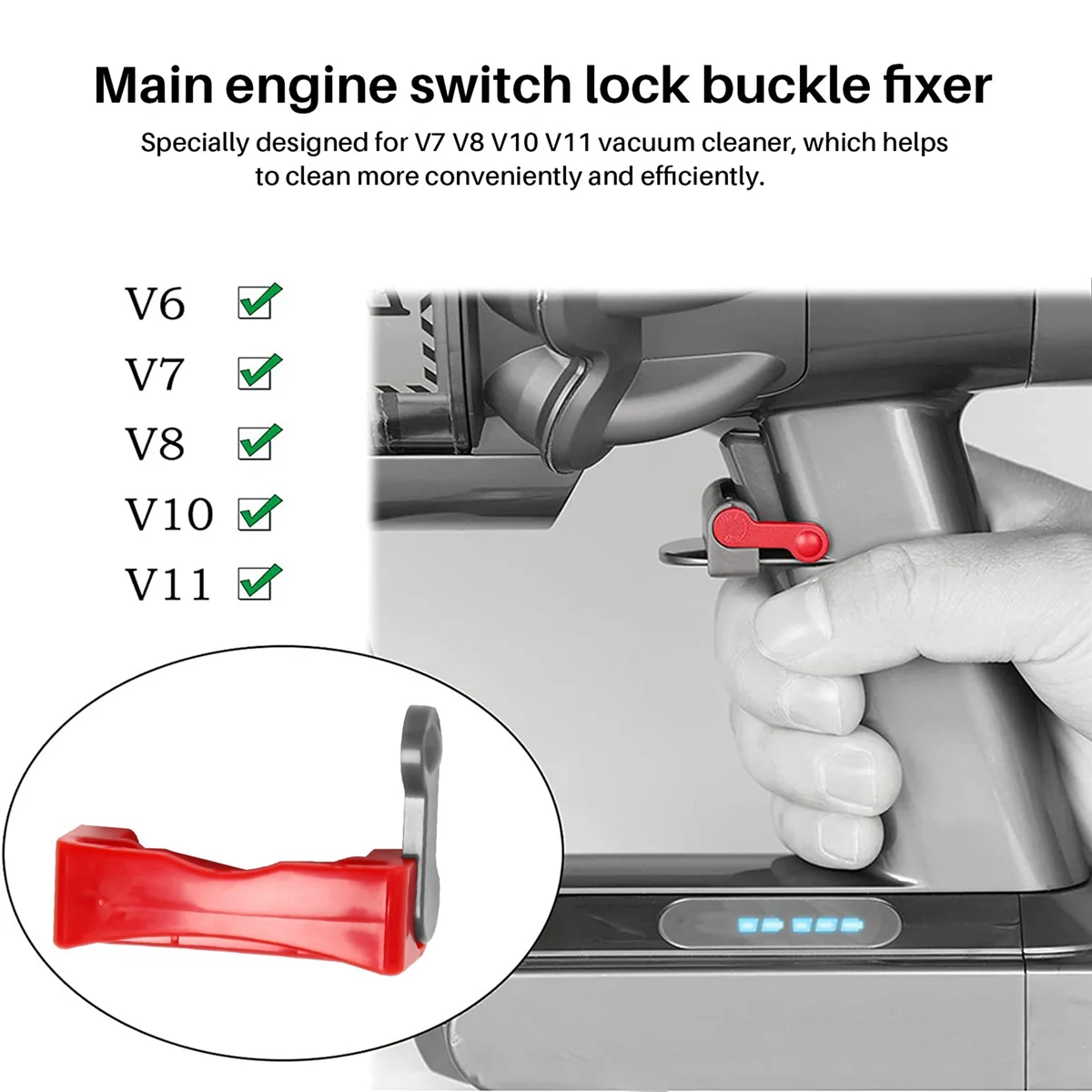 Main engine switch lock buckle fixer

Specially designed for V7 V8 V10 V11 vacuum cleaner, which helps to clean more conveniently and efficiently.

V6
V7
V8
V10
V11