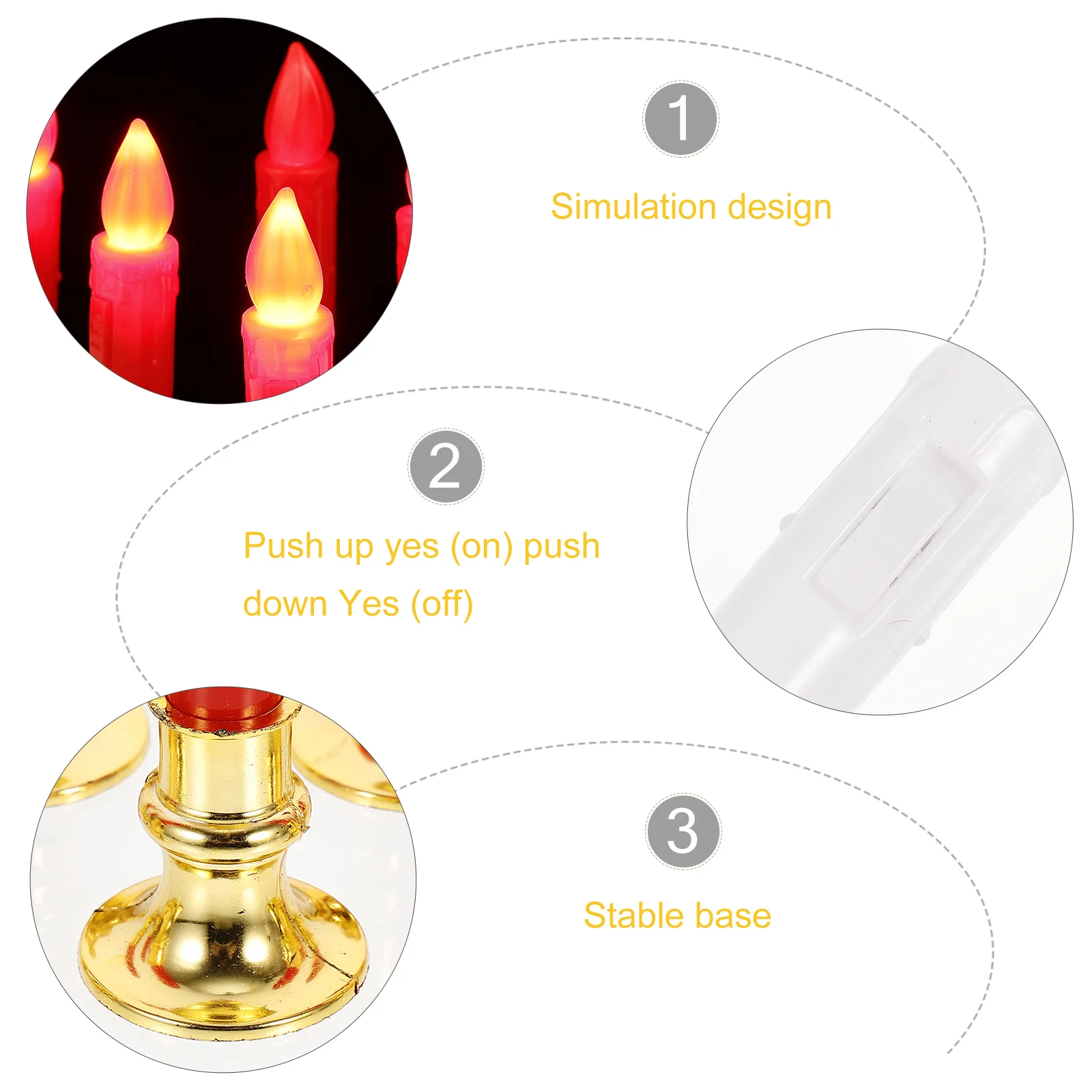 1

Simulation design

2

Push up yes (on) push down Yes (off)

3

Stable base