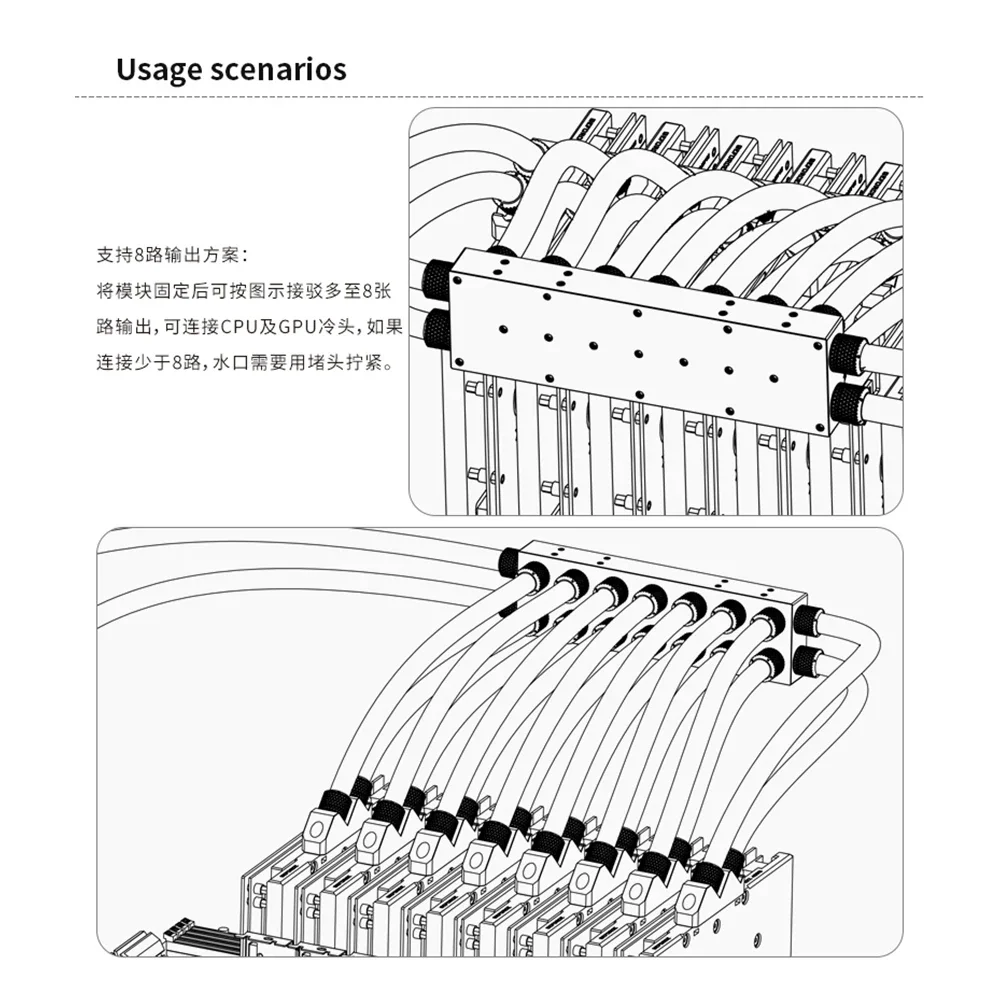 Usage scenarios

支持8路输出方案：
将模块固定后可按图示接驳多至8张路输出，可连接CPU及GPU冷头，如果连接少于8路，水口需要用堵头拧紧。