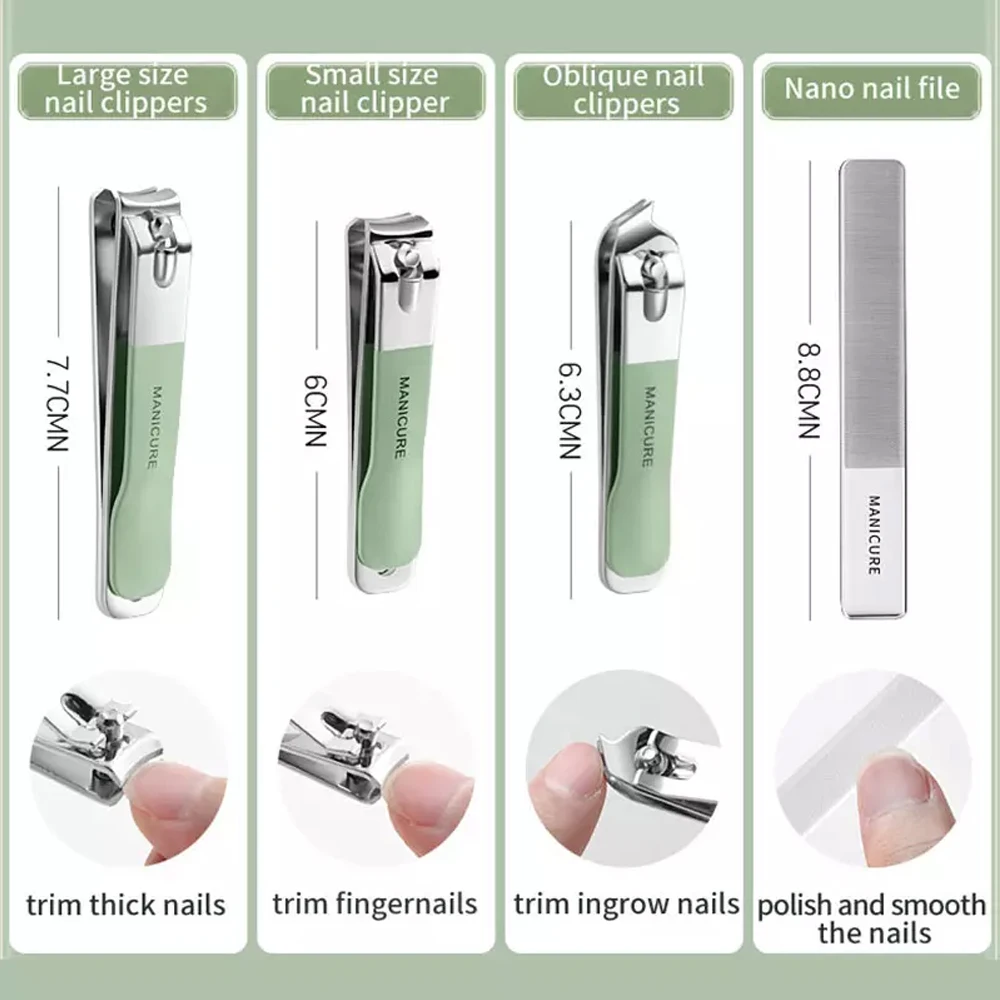 Large size nail clippers

7.7CMN

MANICURE

trim thick nails

Small size nail clipper

6CMN

MANICURE

trim fingernails

Oblique nail clippers

6.3CMN

MANICURE

trim ingrow nails

Nano nail file

8.8CMN

MANICURE

polish and smooth the nails