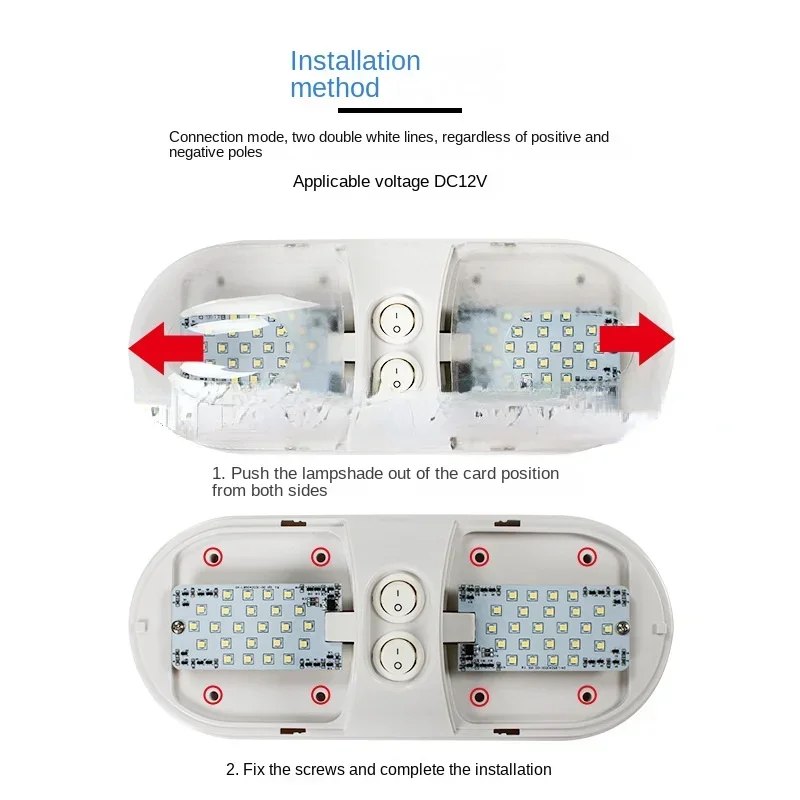 Installation method

Connection mode, two double white lines, regardless of positive and negative poles

Applicable voltage DC12V

1. Push the lampshade out of the card position from both sides

2. Fix the screws and complete the installation