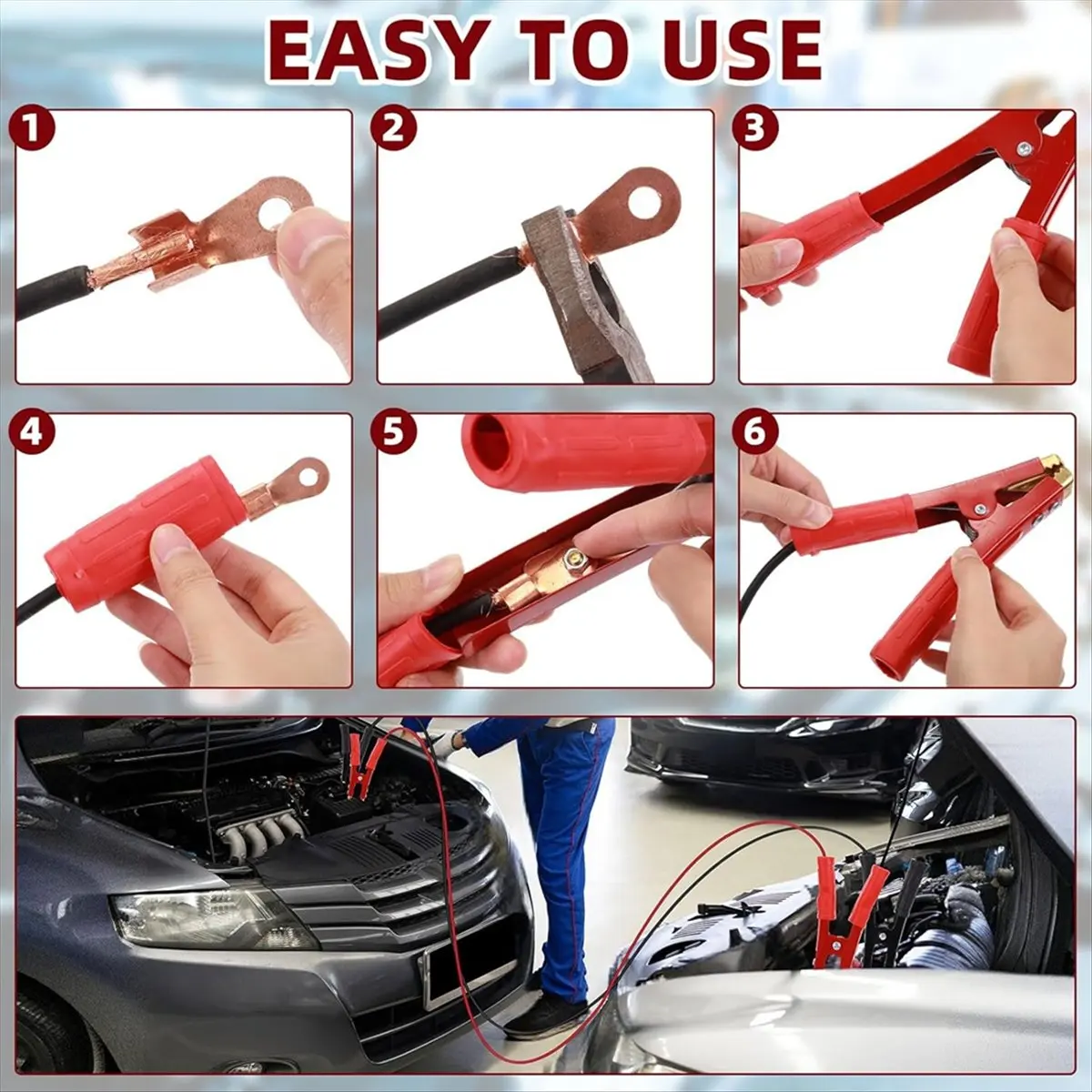 EASY TO USE

1

2

3

4

5

6