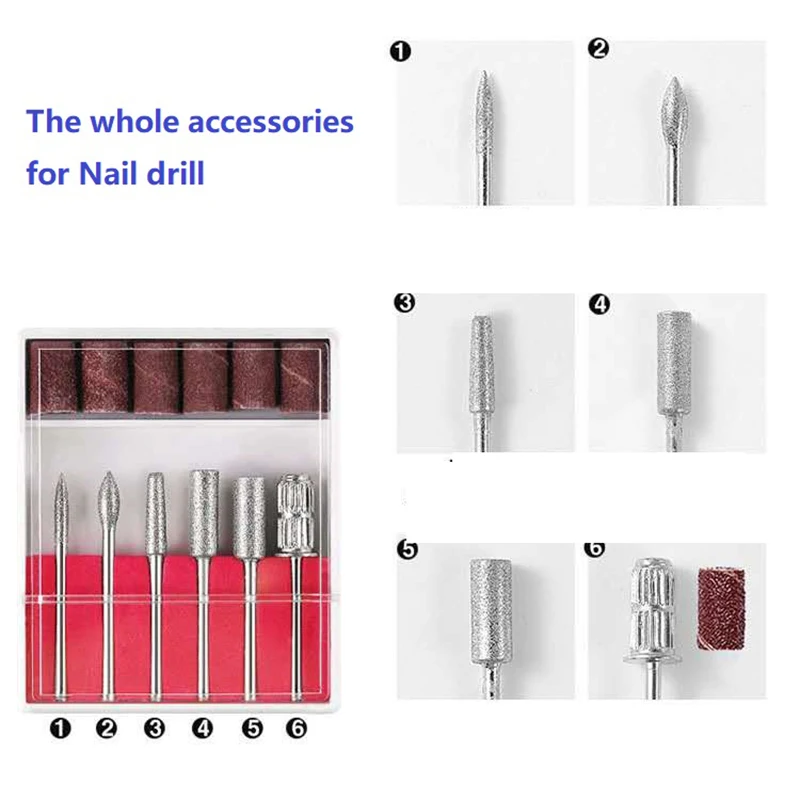 The whole accessories for Nail drill

❶ ❷ ❸ ❹ ❺ ❻

❶

❷

❸

❹

❺

❻