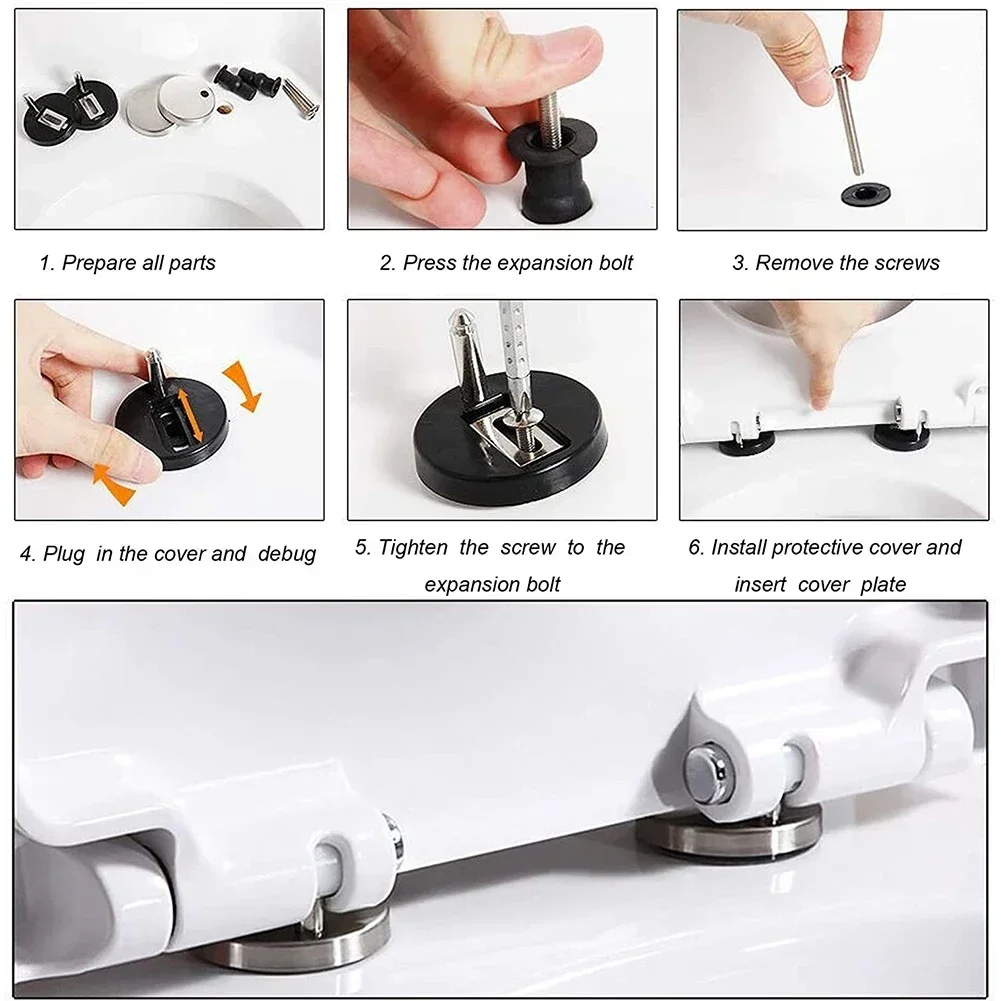 1. Prepare all parts

2. Press the expansion bolt

3. Remove the screws

4. Plug in the cover and debug

5. Tighten the screw to the expansion bolt

6. Install protective cover and insert cover plate