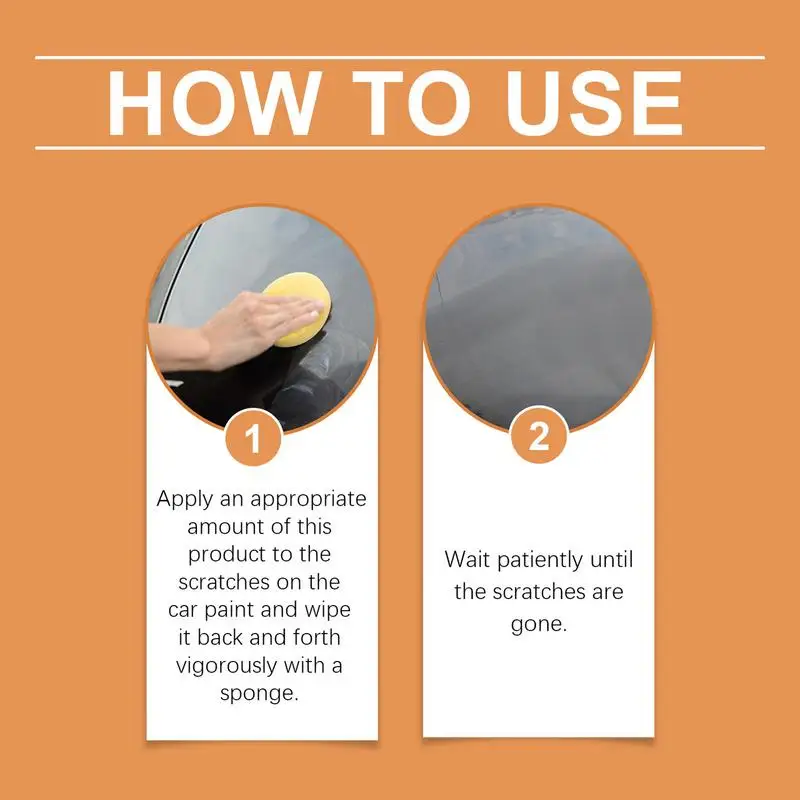 HOW TO USE

1

Apply an appropriate amount of this product to the scratches on the car paint and wipe it back and forth vigorously with a sponge.

2

Wait patiently until the scratches are gone.