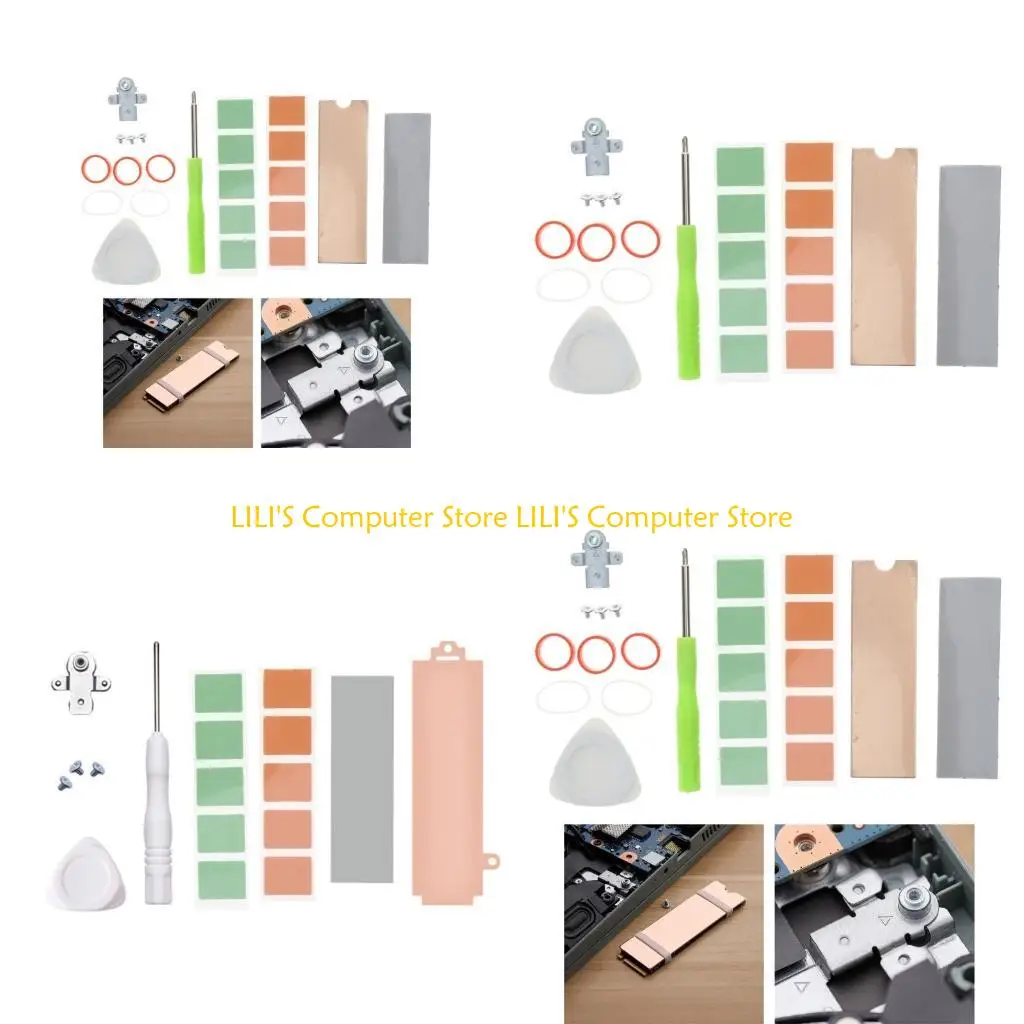 LILI'S Computer Store LILI'S Computer Store