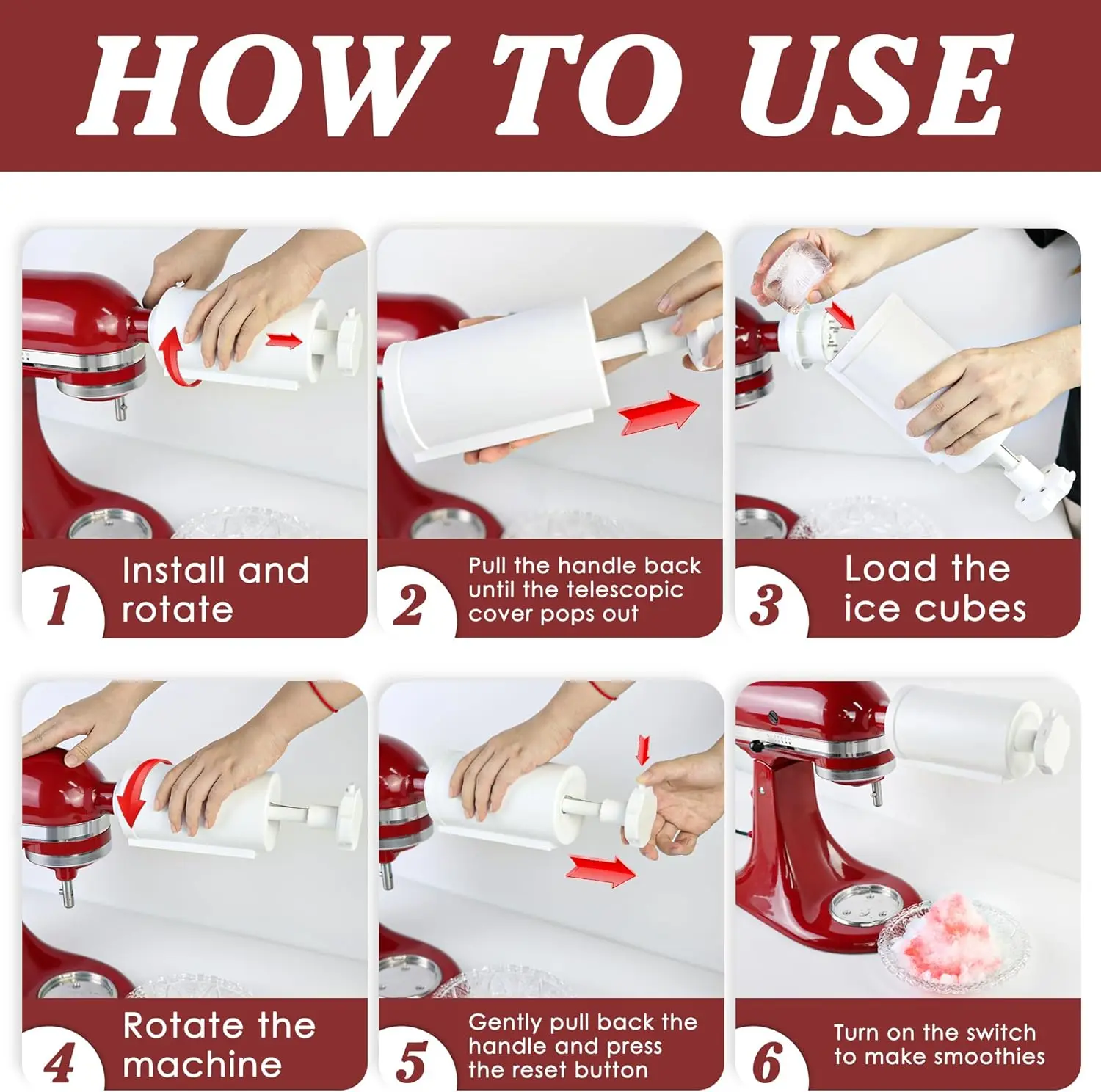 HOW TO USE

1 Install and rotate

2 Pull the handle back until the telescopic cover pops out

3 Load the ice cubes

4 Rotate the machine

5 Gently pull back the handle and press the reset button

6 Turn on the switch to make smoothies