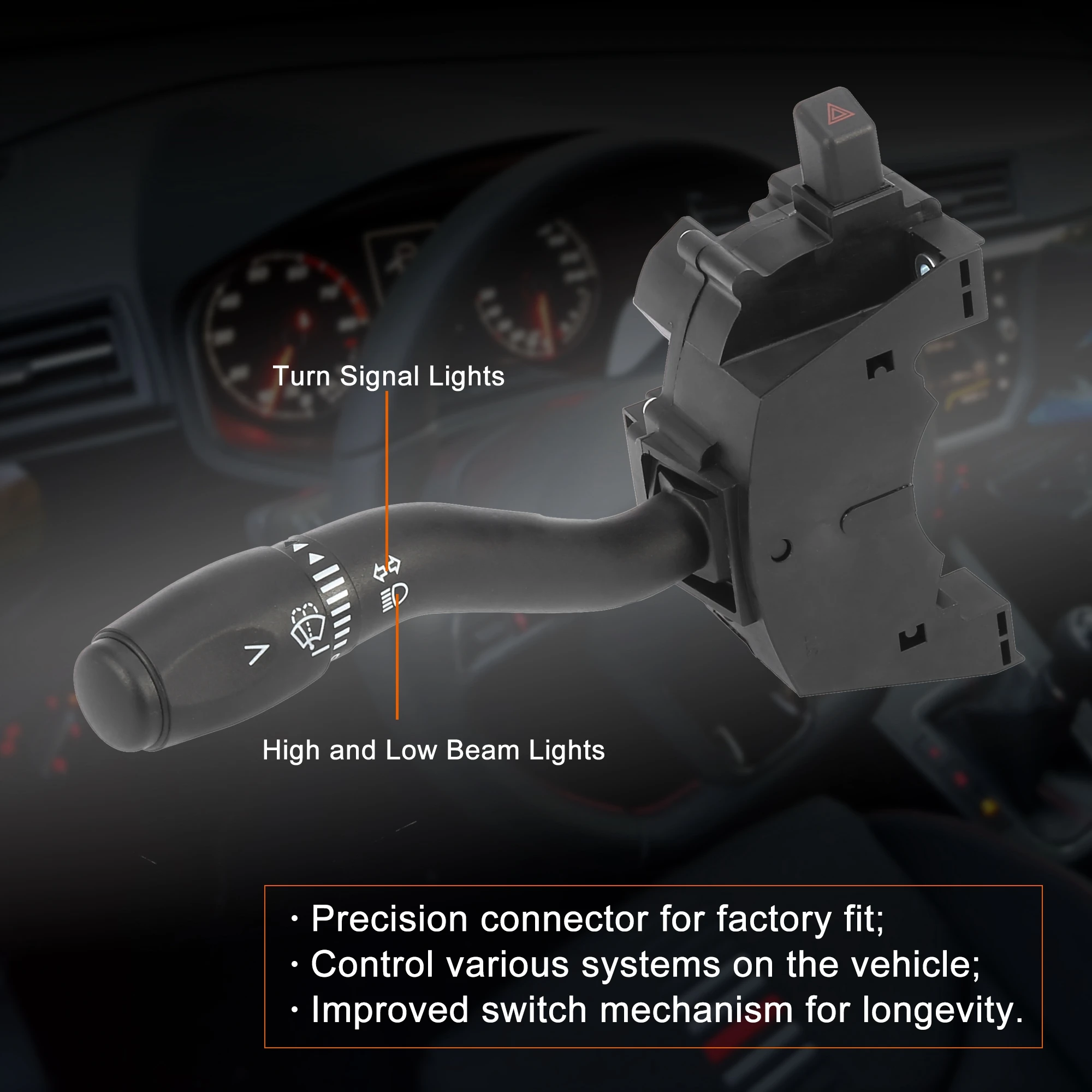 Turn Signal Lights

High and Low Beam Lights

· Precision connector for factory fit;
· Control various systems on the vehicle;
· Improved switch mechanism for longevity.