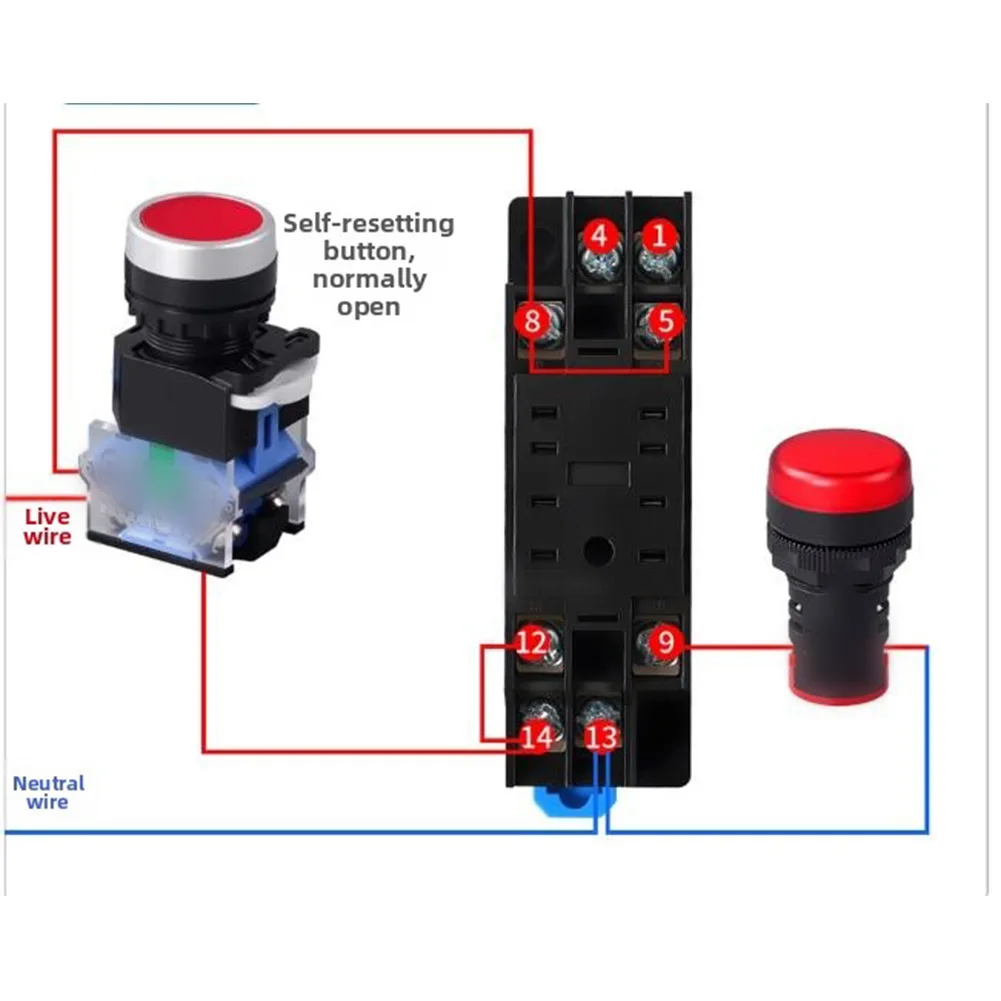 Self-resetting button, normally open

4
1
8
5

Live wire

12
9
14
13

Neutral wire