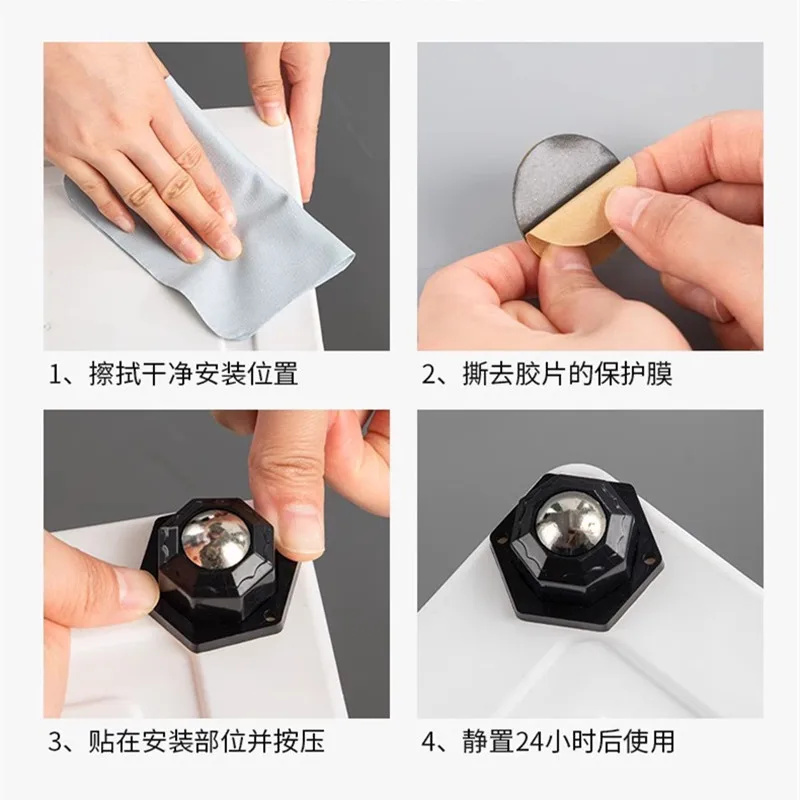 1、擦拭干净安装位置

2、撕去胶片的保护膜

3、贴在安装部位并按压

4、静置24小时后使用