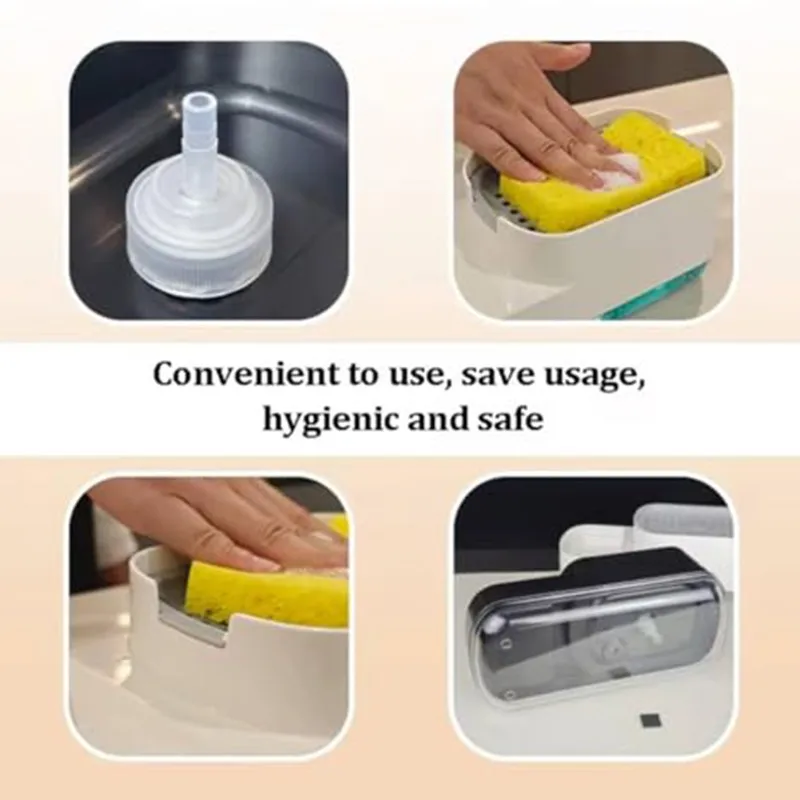 Convenient to use, save usage, hygienic and safe