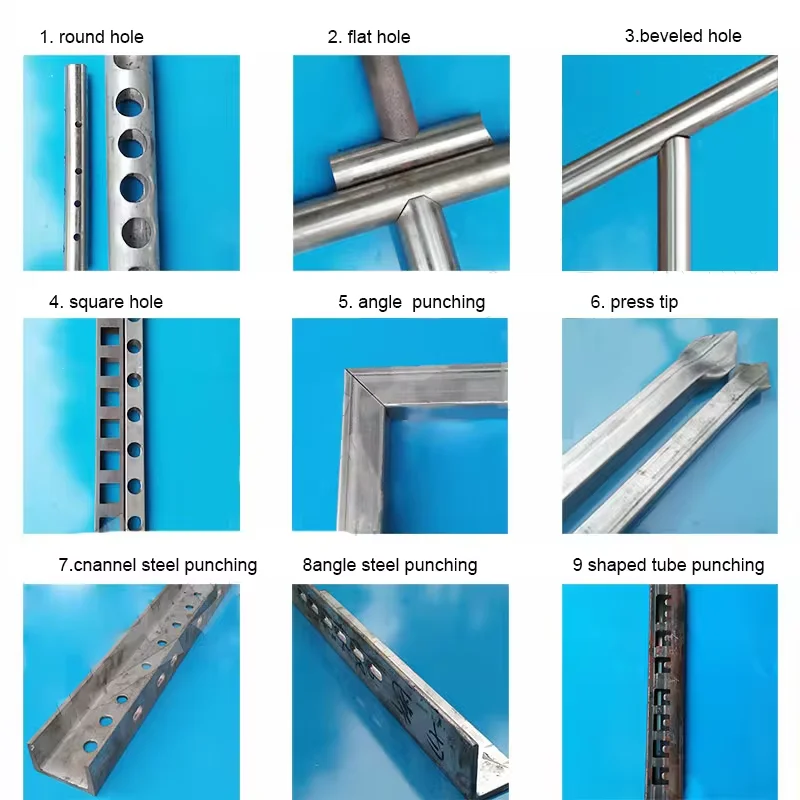 1. round hole

2. flat hole

3.beveled hole

4. square hole

5. angle punching

6. press tip

7.cnannel steel punching

8angle steel punching

9 shaped tube punching