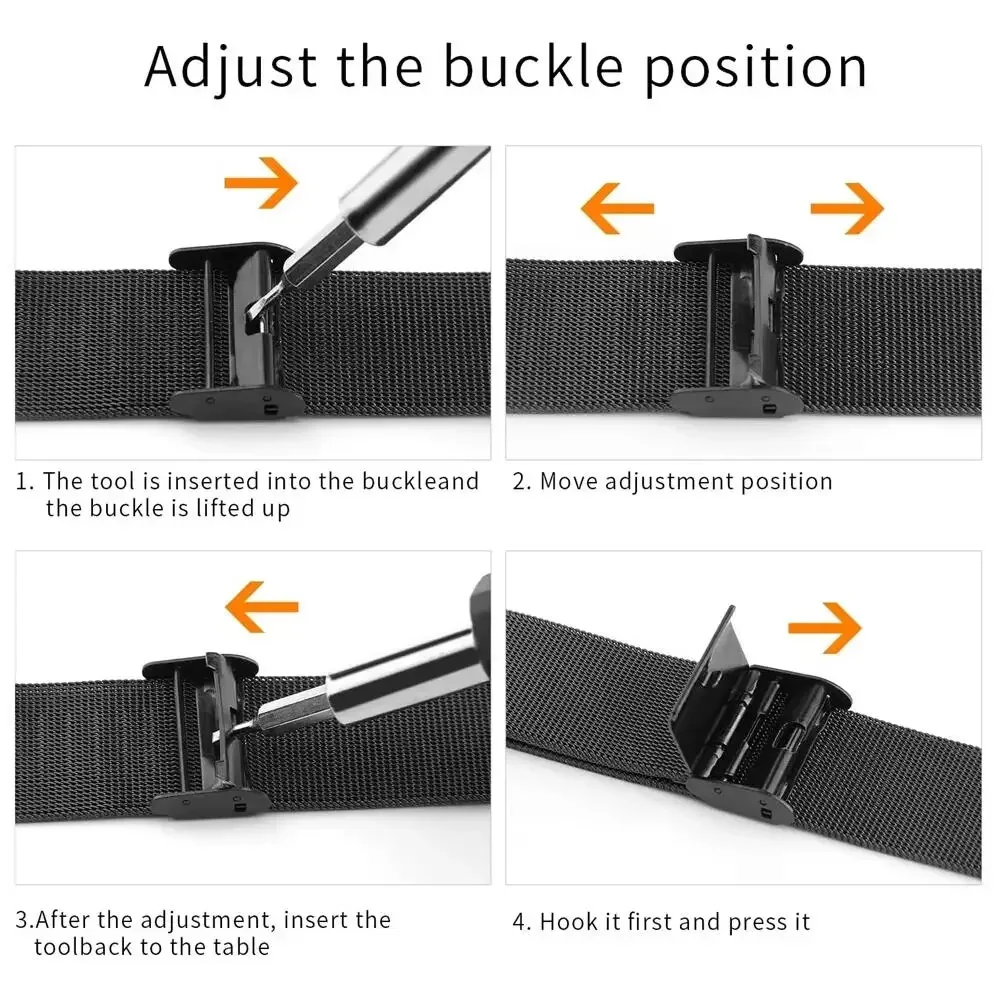 Adjust the buckle position

1. The tool is inserted into the buckleand the buckle is lifted up

2. Move adjustment position

3.After the adjustment, insert the toolback to the table

4. Hook it first and press it