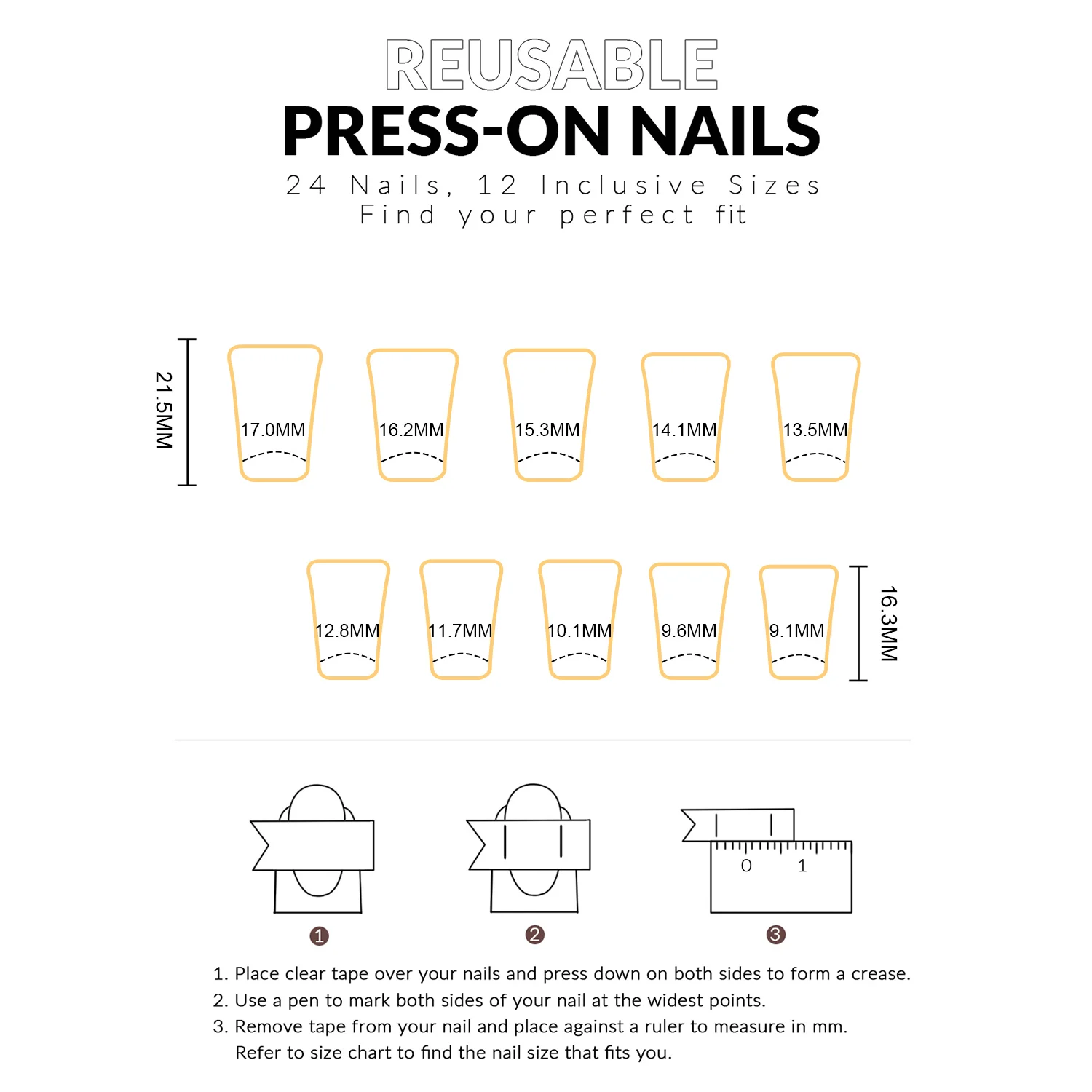 REUSABLE
PRESS-ON NAILS
24 Nails, 12 Inclusive Sizes
Find your perfect fit

21.5MM

17.0MM 16.2MM 15.3MM 14.1MM 13.5MM

12.8MM 11.7MM 10.1MM 9.6MM 9.1MM

16.3MM

0 1

1 2 3

1. Place clear tape over your nails and press down on both sides to form a crease.
2. Use a pen to mark both sides of your nail at the widest points.
3. Remove tape from your nail and place against a ruler to measure in mm.
Refer to size chart to find the nail size that fits you.