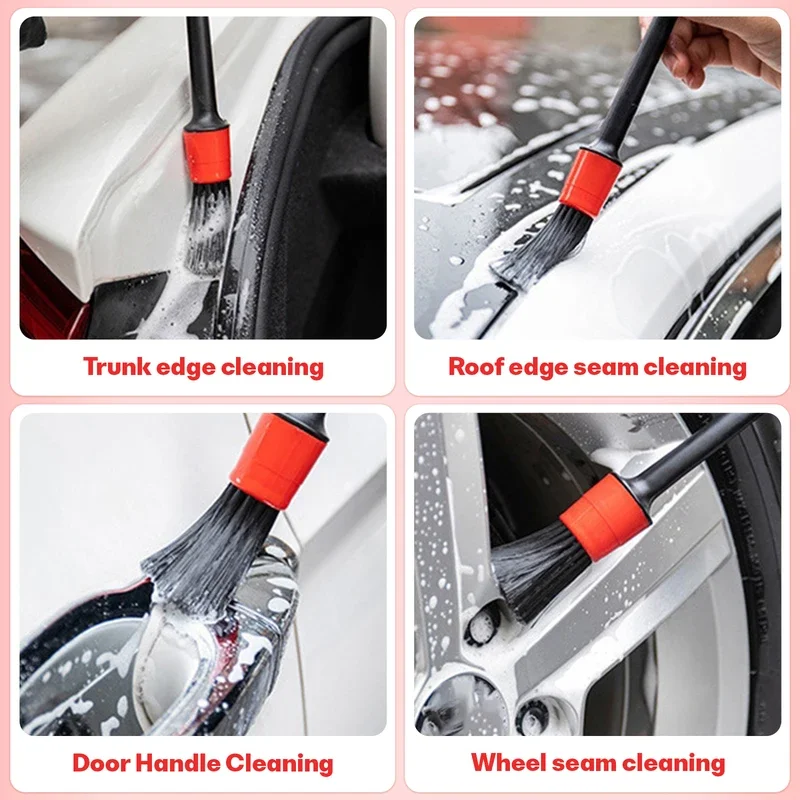 Trunk edge cleaning

Roof edge seam cleaning

Door Handle Cleaning

Wheel seam cleaning