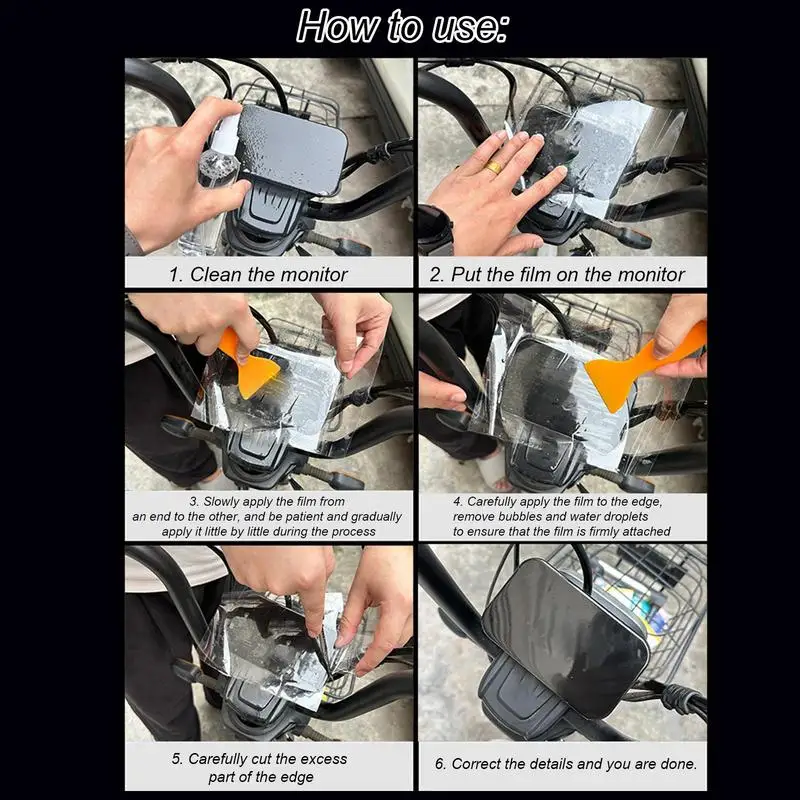 How to use:

1. Clean the monitor

2. Put the film on the monitor

3. Slowly apply the film from an end to the other, and be patient and gradually apply it little by little during the process

4. Carefully apply the film to the edge, remove bubbles and water droplets to ensure that the film is firmly attached

5. Carefully cut the excess part of the edge

6. Correct the details and you are done.