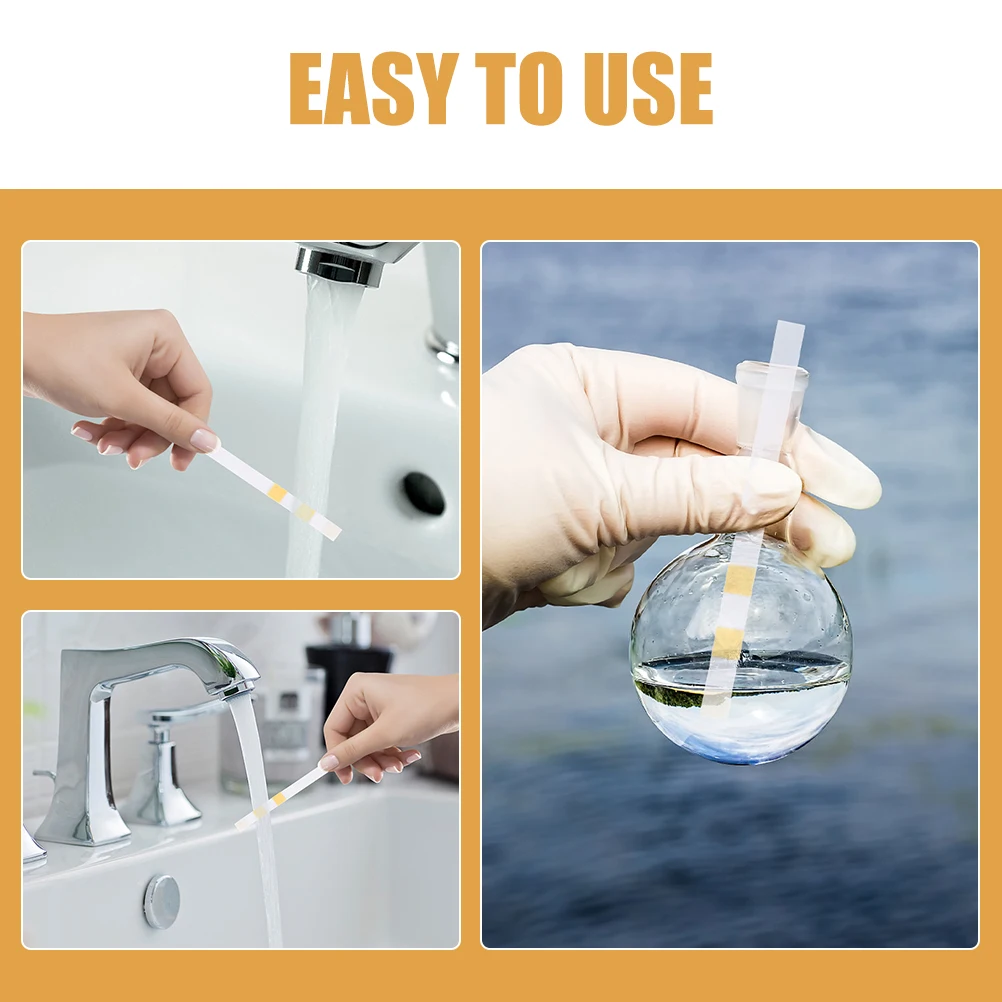 EASY TO USE