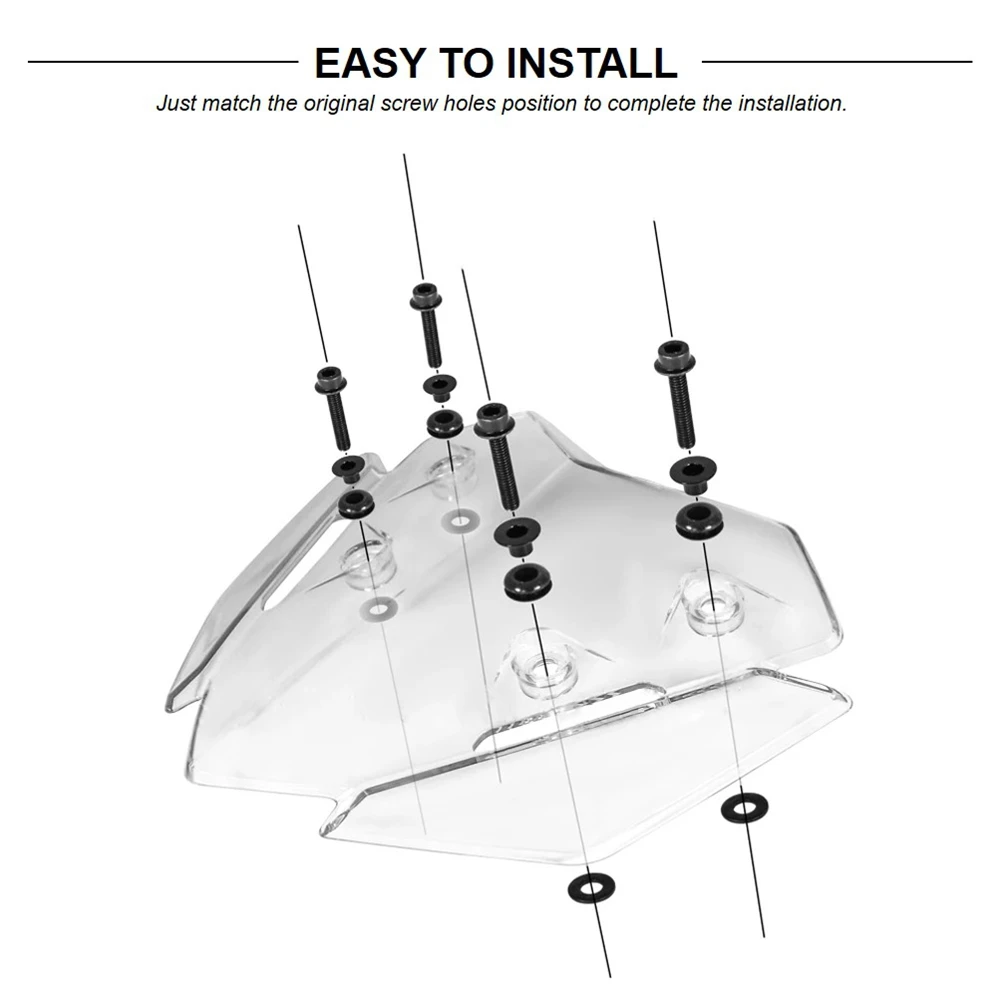 EASY TO INSTALL

Just match the original screw holes position to complete the installation.