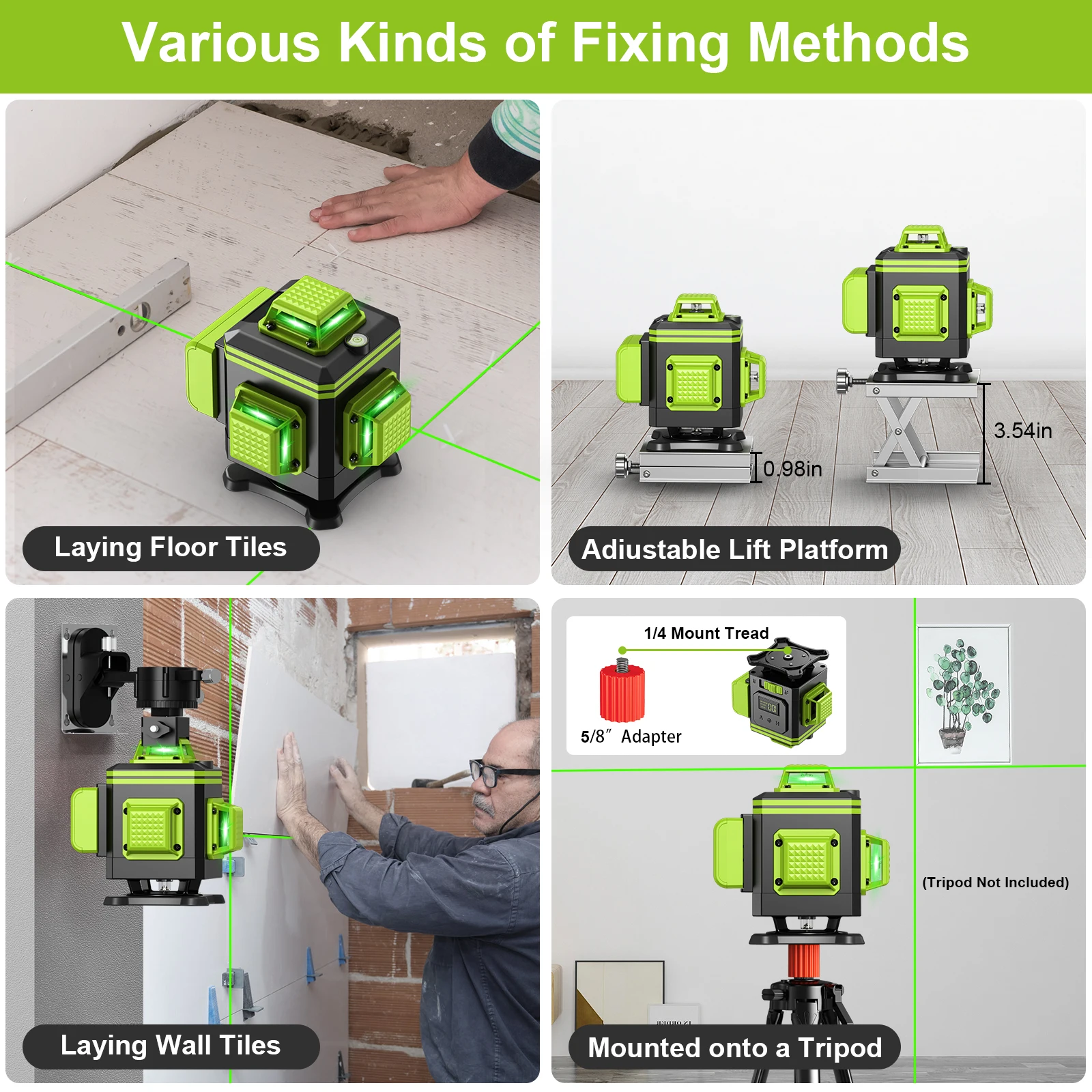 Various Kinds of Fixing Methods

Laying Floor Tiles

0.98in

3.54in

Adiustable Lift Platform

Laying Wall Tiles

1/4 Mount Tread

5/8″ Adapter

(Tripod Not Included)

Mounted onto a Tripod