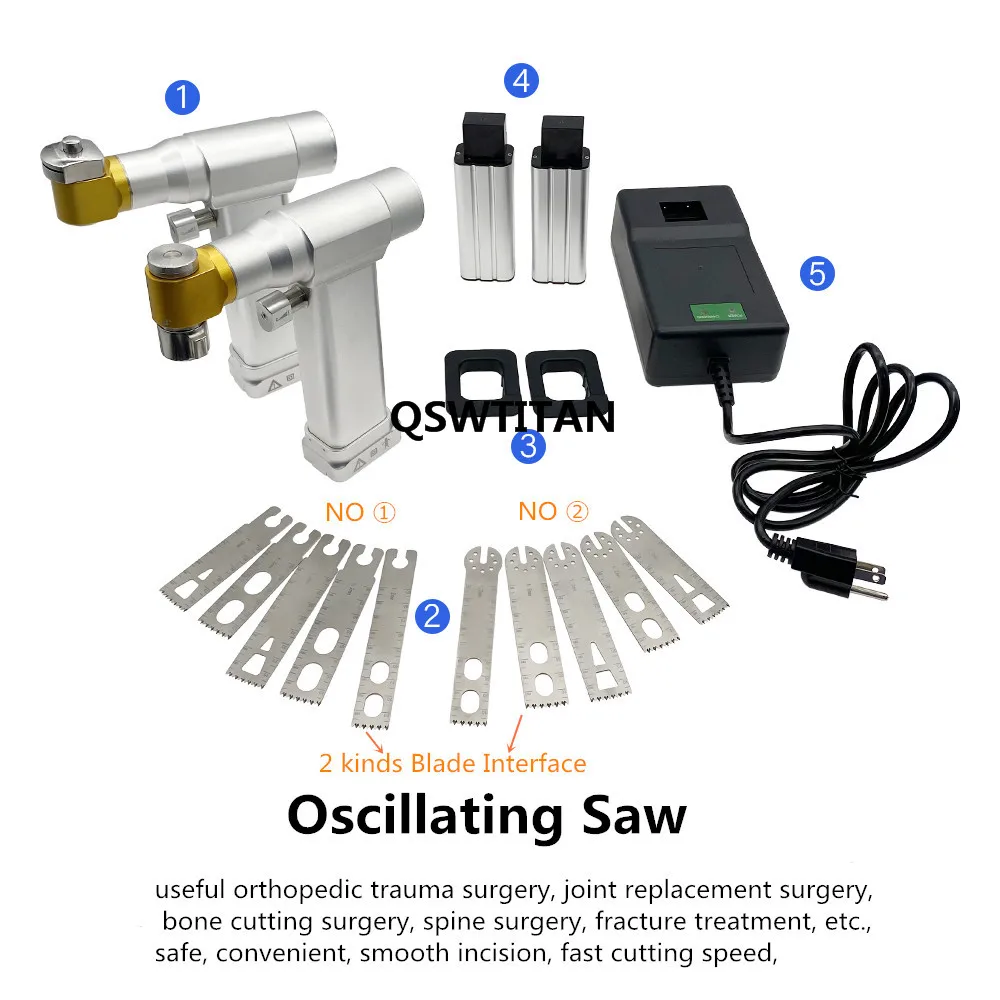 1

4

5

QSWTITAN

3

NO ①

NO ②

2

2 kinds Blade Interface

Oscillating Saw

useful orthopedic trauma surgery, joint replacement surgery, bone cutting surgery, spine surgery, fracture treatment, etc., safe, convenient, smooth incision, fast cutting speed,