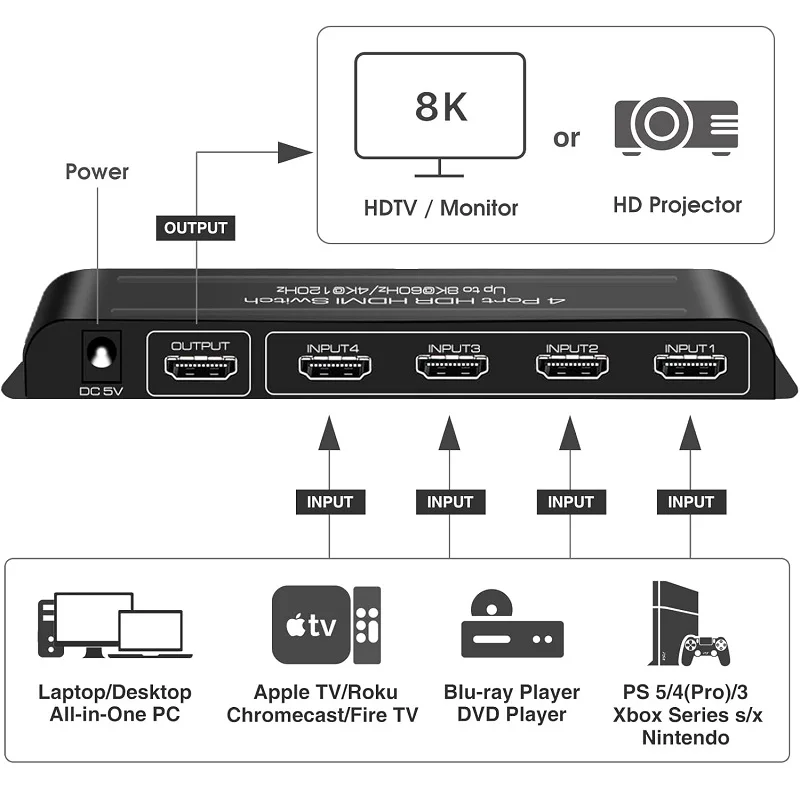 8K

or

HDTV / Monitor

HD Projector

Power

OUTPUT

4 Port HDR HDMI Switch
Up to 8K@60Hz/4K@120Hz

DC 5V

OUTPUT

INPUT4

INPUT3

INPUT2

INPUT1

INPUT

INPUT

INPUT

INPUT

tv

Laptop/Desktop
All-in-One PC

Apple TV/Roku
Chromecast/Fire TV

Blu-ray Player
DVD Player

PS 5/4(Pro)/3
Xbox Series s/x
Nintendo