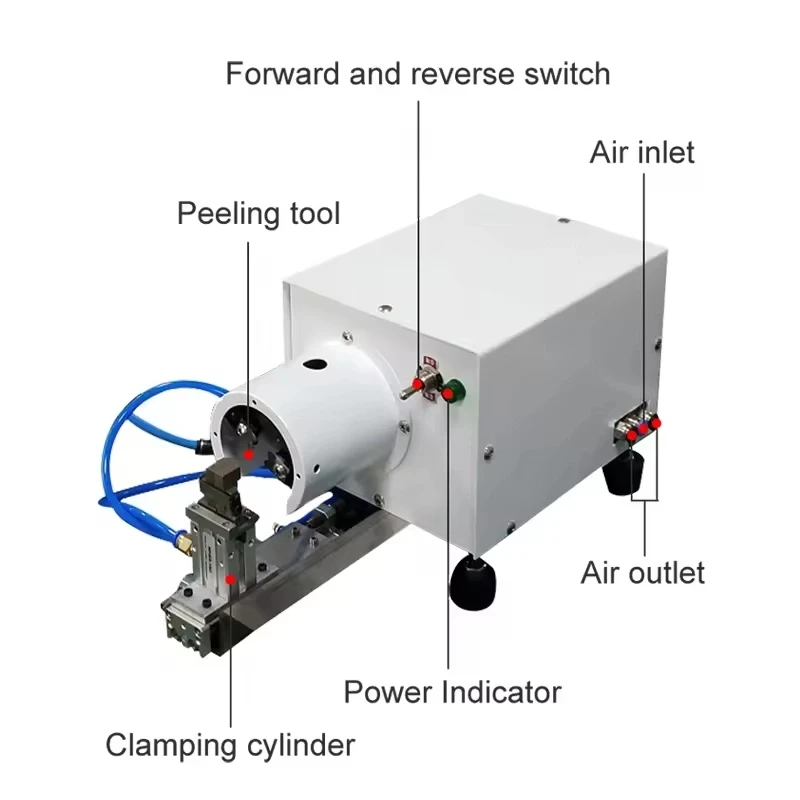 Forward and reverse switch

Air inlet

Peeling tool

Air outlet

Power Indicator

Clamping cylinder