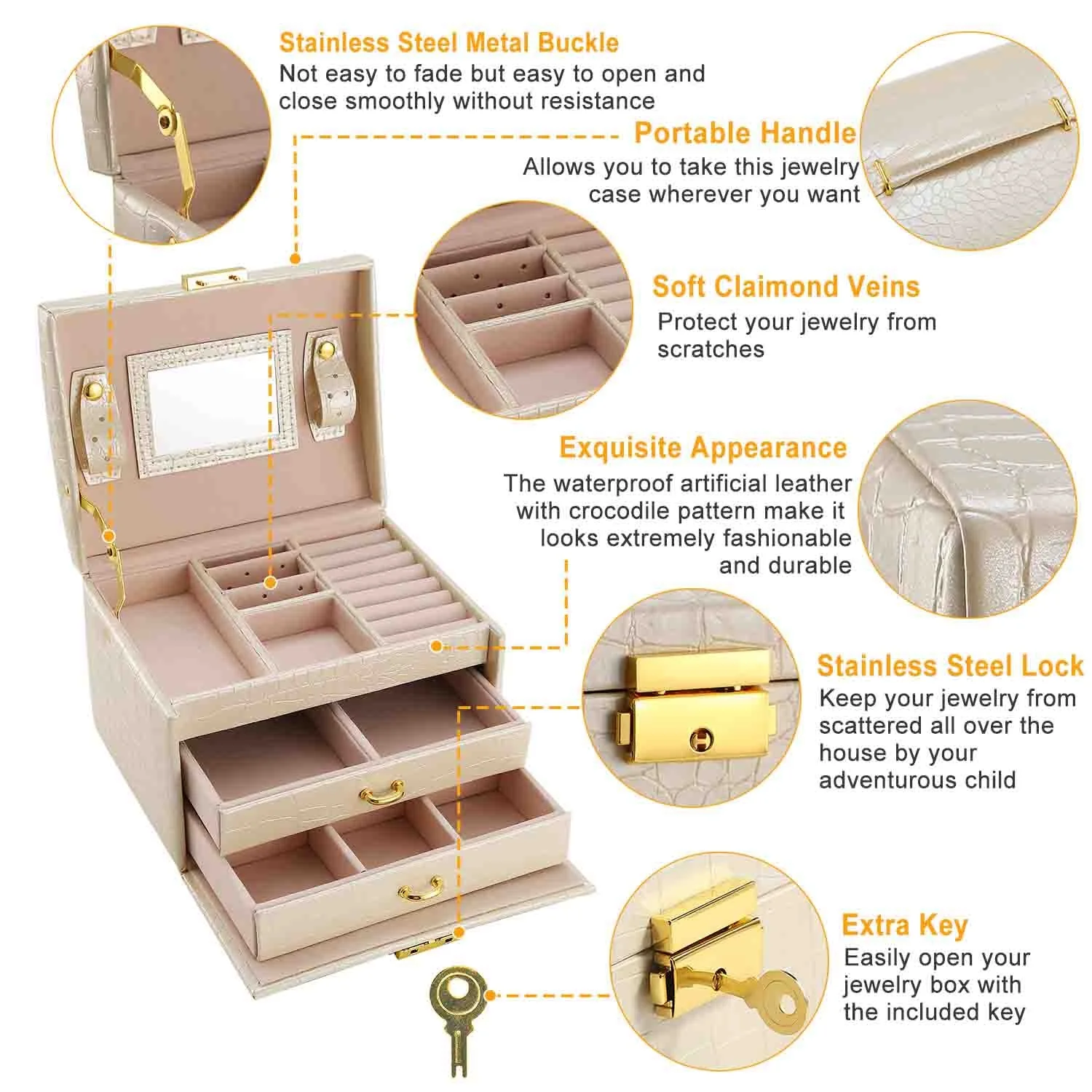 Stainless Steel Metal Buckle
Not easy to fade but easy to open and close smoothly without resistance

Portable Handle
Allows you to take this jewelry case wherever you want

Soft Claimond Veins
Protect your jewelry from scratches

Exquisite Appearance
The waterproof artificial leather with crocodile pattern make it looks extremely fashionable and durable

Stainless Steel Lock
Keep your jewelry from scattered all over the house by your adventurous child

Extra Key
Easily open your jewelry box with the included key