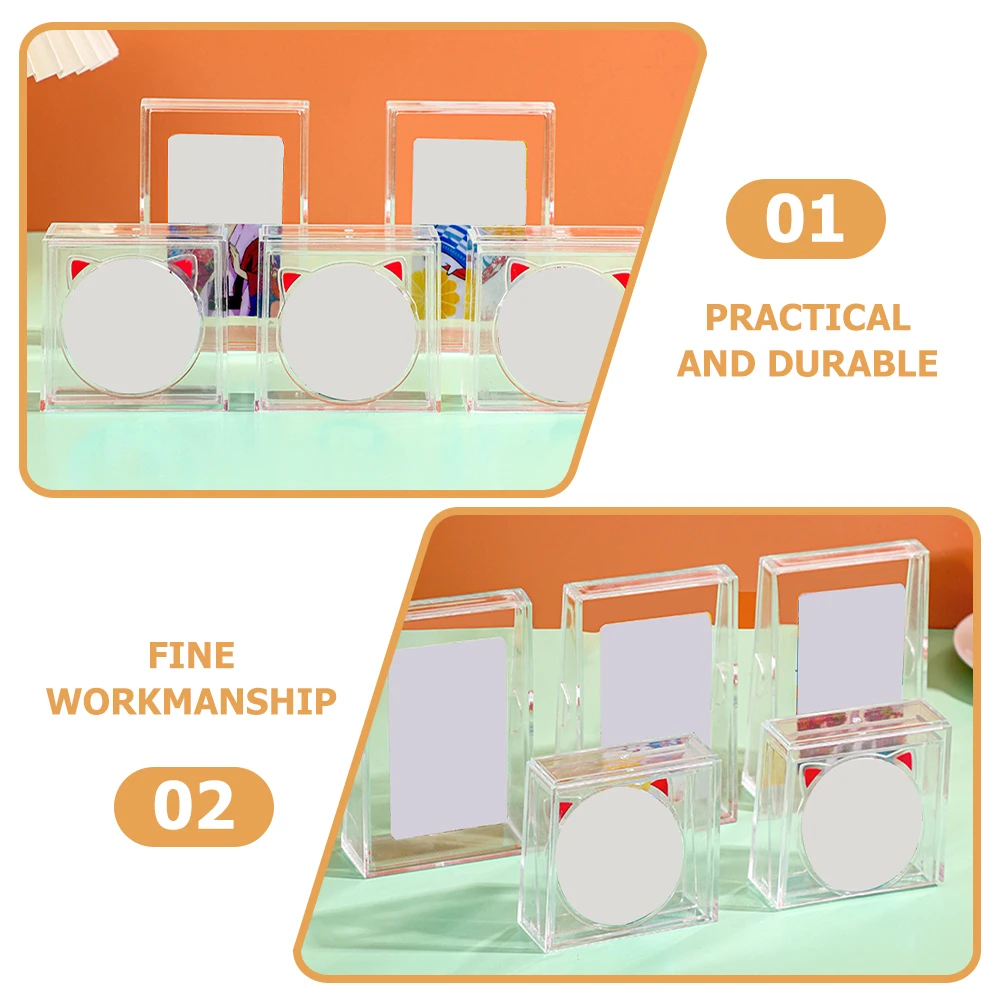 01

PRACTICAL AND DURABLE

FINE WORKMANSHIP

02