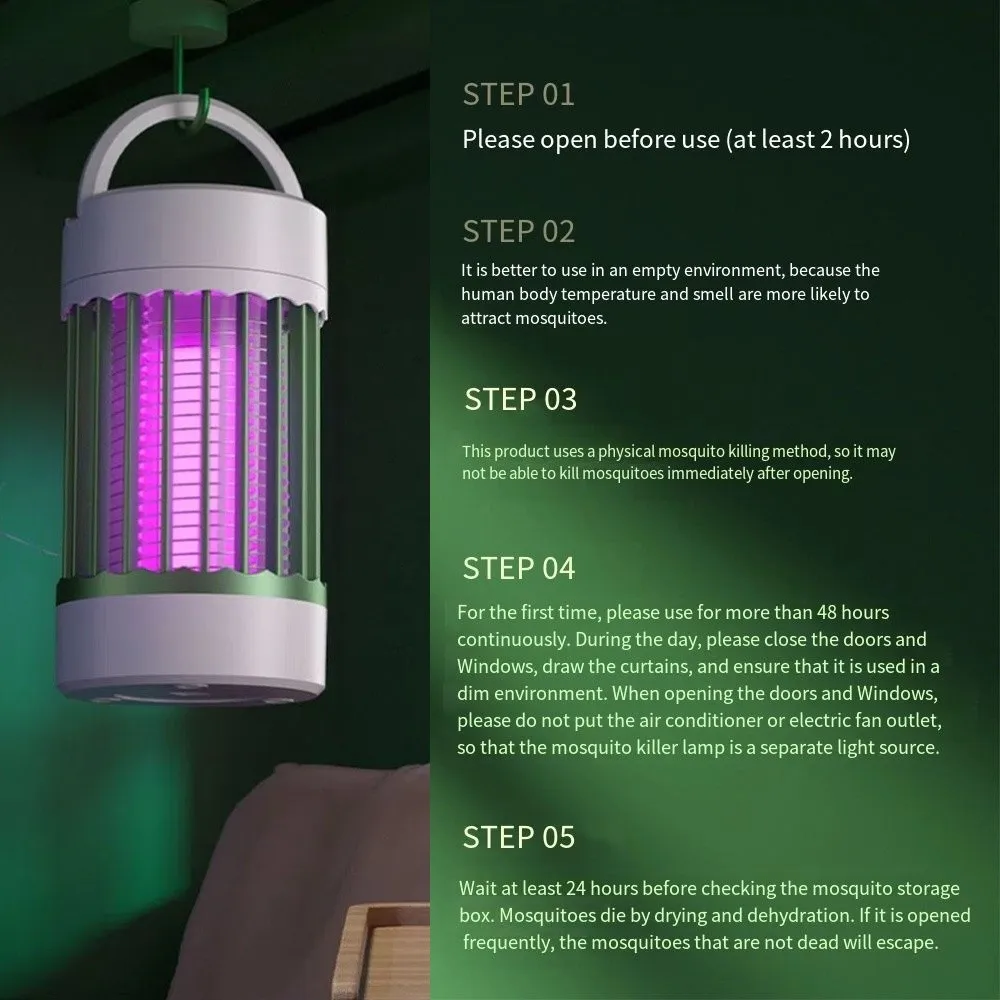 STEP 01
Please open before use (at least 2 hours)

STEP 02
It is better to use in an empty environment, because the human body temperature and smell are more likely to attract mosquitoes.

STEP 03
This product uses a physical mosquito killing method, so it may not be able to kill mosquitoes immediately after opening.

STEP 04
For the first time, please use for more than 48 hours continuously. During the day, please close the doors and Windows, draw the curtains, and ensure that it is used in a dim environment. When opening the doors and Windows, please do not put the air conditioner or electric fan outlet, so that the mosquito killer lamp is a separate light source.

STEP 05
Wait at least 24 hours before checking the mosquito storage box. Mosquitoes die by drying and dehydration. If it is opened frequently, the mosquitoes that are not dead will escape.