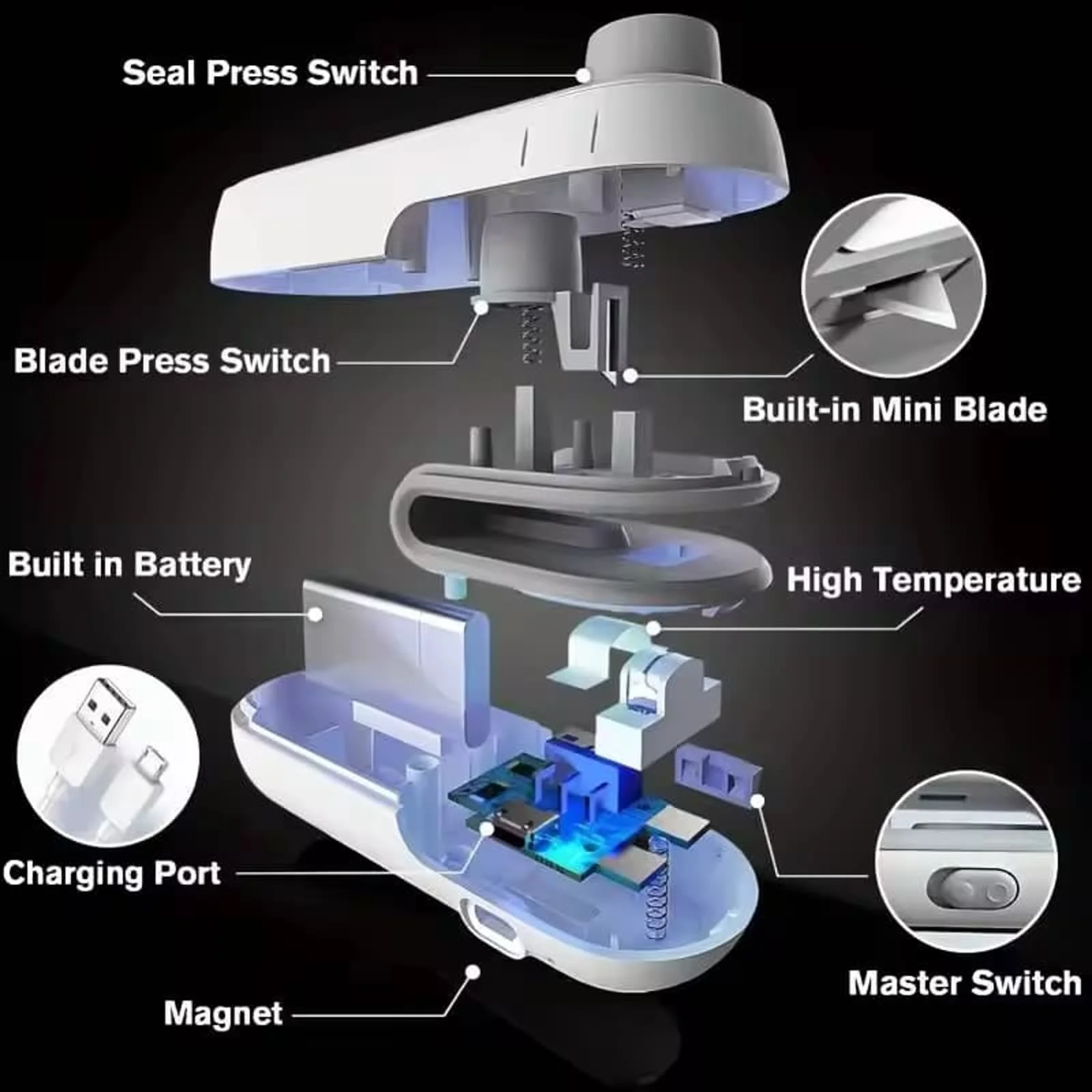 Seal Press Switch

Blade Press Switch

Built-in Mini Blade

Built in Battery

High Temperature

Charging Port

Master Switch

Magnet