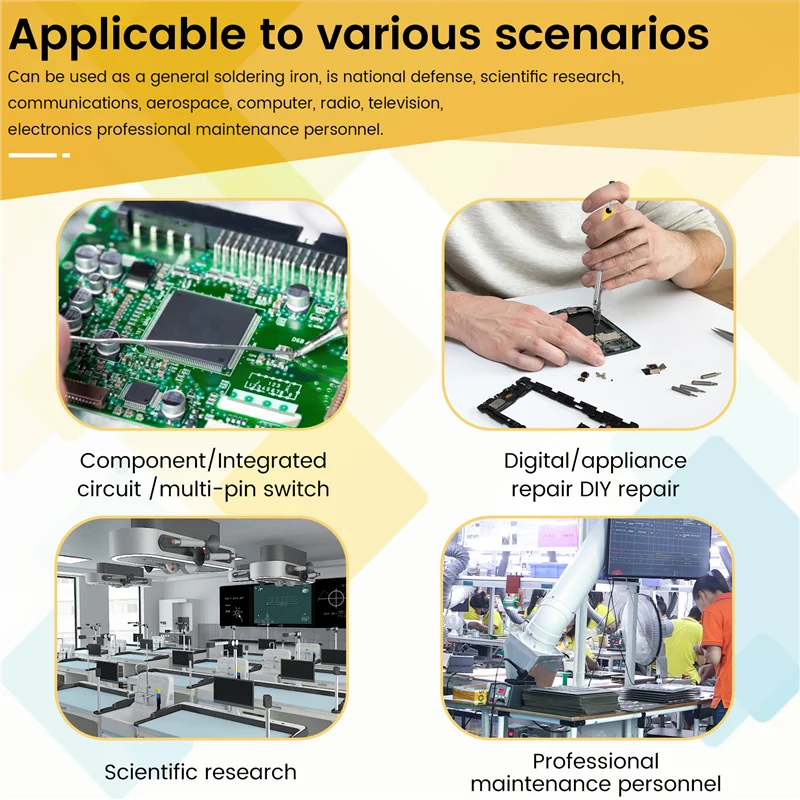 Applicable to various scenarios

Can be used as a general soldering iron, is national defense, scientific research, communications, aerospace, computer, radio, television, electronics professional maintenance personnel.

Component/Integrated circuit /multi-pin switch

Digital/appliance repair DIY repair

Scientific research

Professional maintenance personnel