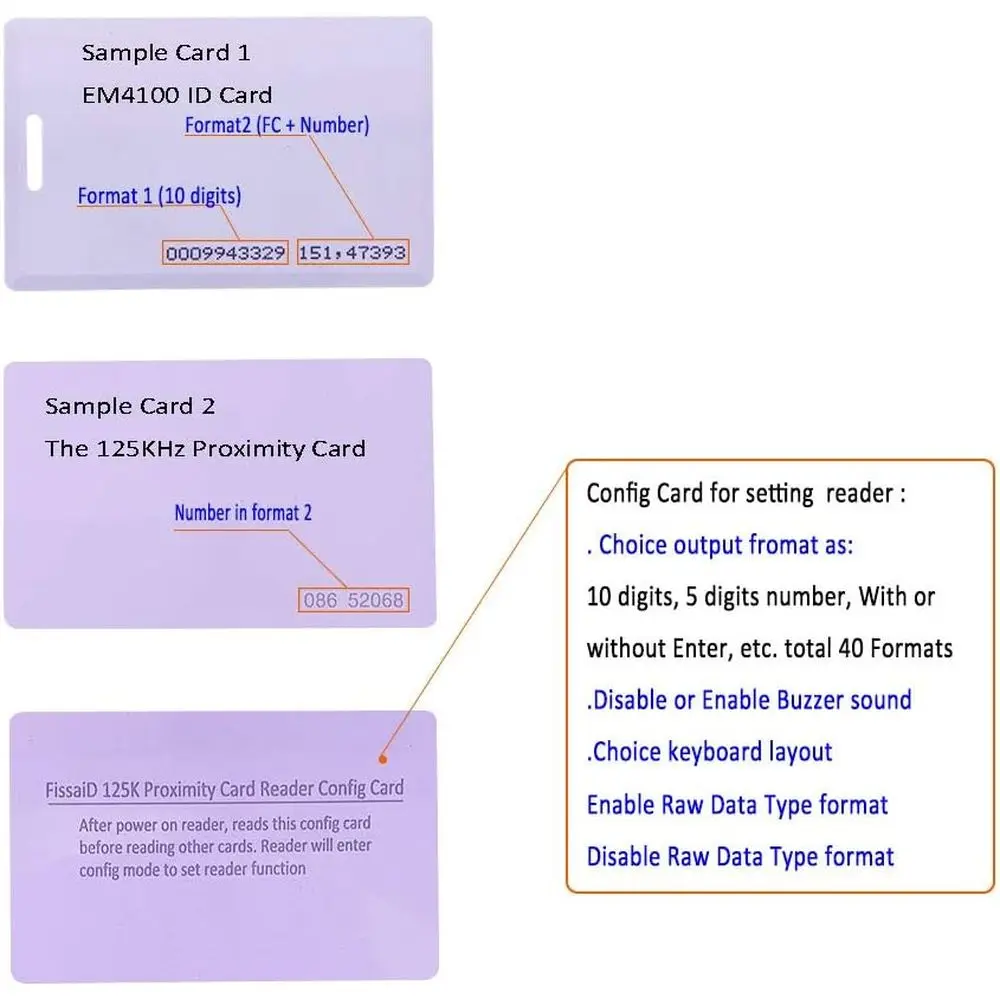 Sample Card 1

EM4100 ID Card

Format2 (FC + Number)

Format 1 (10 digits)

0009943329 151,47393

Sample Card 2

The 125KHz Proximity Card

Number in format 2

086 52068

FissaiD 125K Proximity Card Reader Config Card

After power on reader, reads this config card before reading other cards. Reader will enter config mode to set reader function

Config Card for setting reader :

. Choice output fromat as:

10 digits, 5 digits number, With or without Enter, etc. total 40 Formats

.Disable or Enable Buzzer sound

.Choice keyboard layout

Enable Raw Data Type format

Disable Raw Data Type format